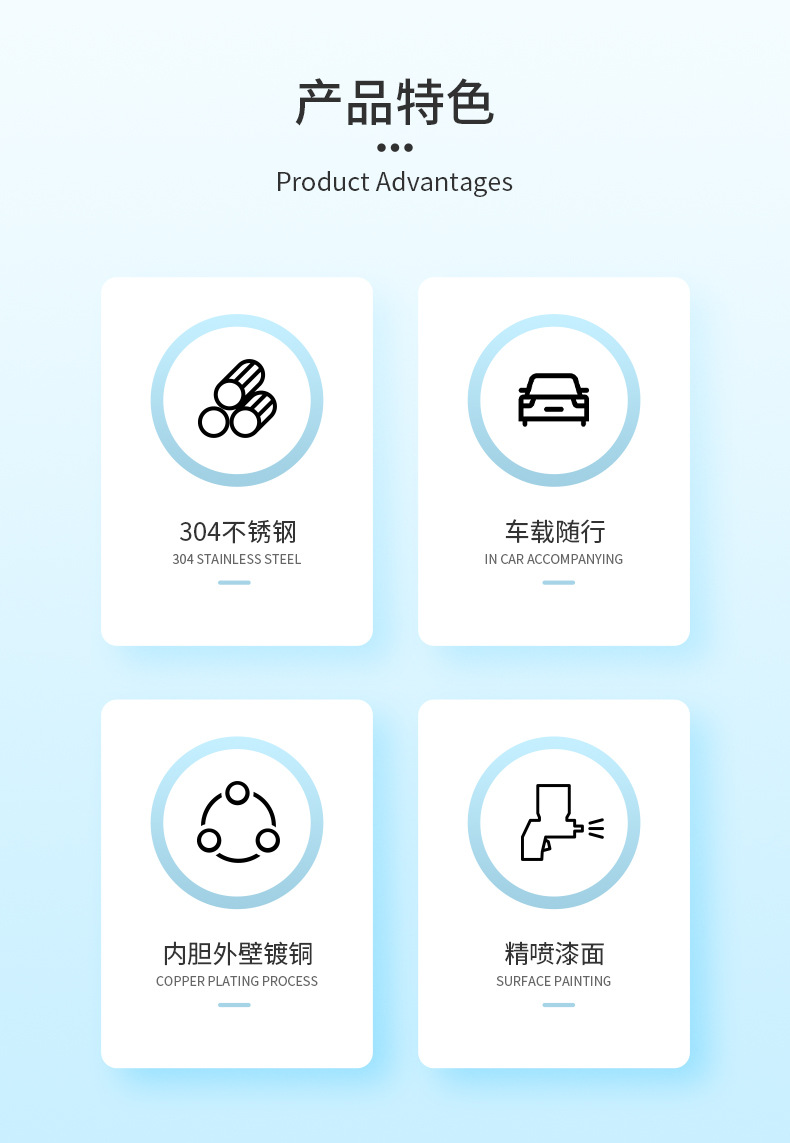 产品特色

Product Advantages

304不锈钢
304 STAINLESS STEEL

车载随行
IN CAR ACCOMPANYING

内胆外壁镀铜
COPPER PLATING PROCESS

精喷漆面
SURFACE PAINTING