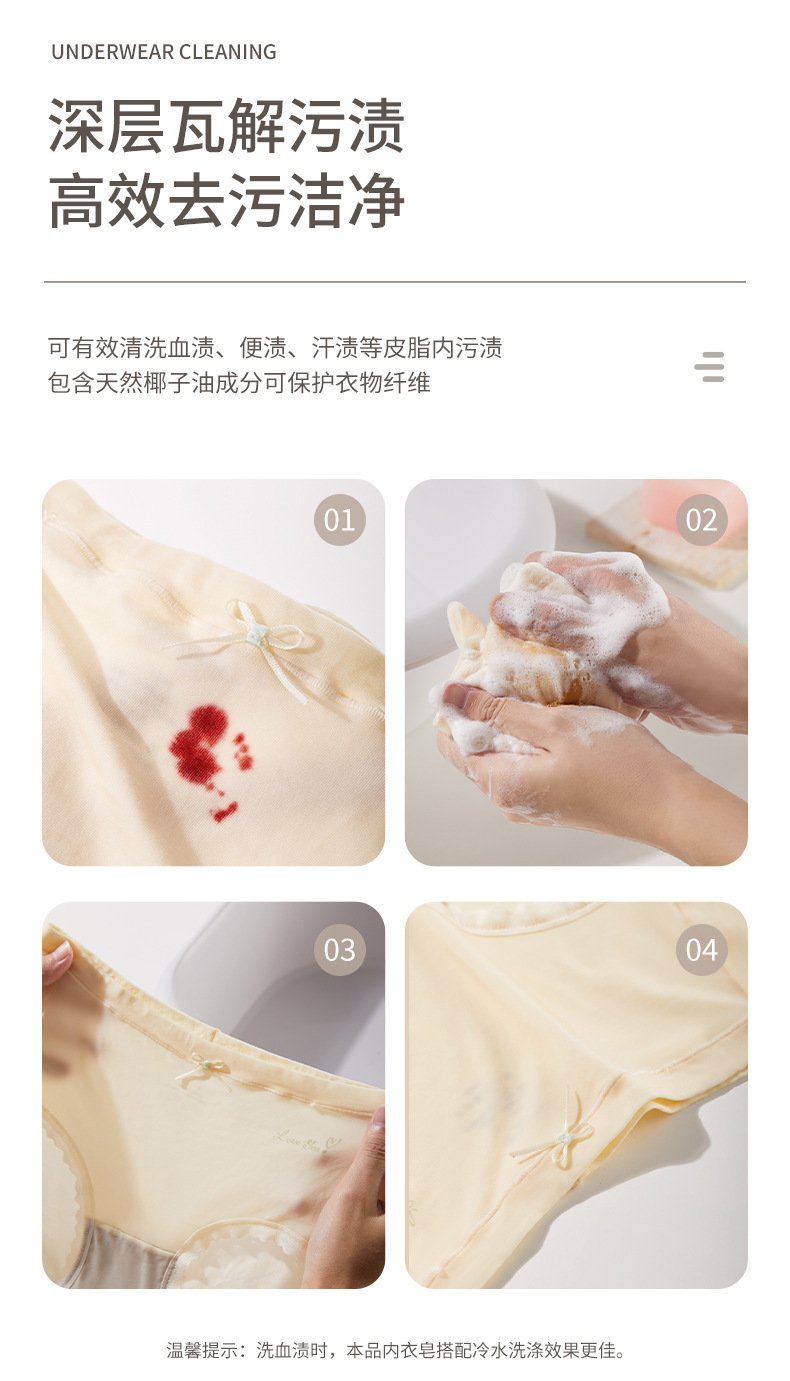 UNDERWEAR CLEANING

深层瓦解污渍
高效去污洁净

可有效清洗血渍、便渍、汗渍等皮脂内污渍
包含天然椰子油成分可保护衣物纤维

01

02

03

04

温馨提示：洗血渍时，本品内衣皂搭配冷水洗涤效果更佳。