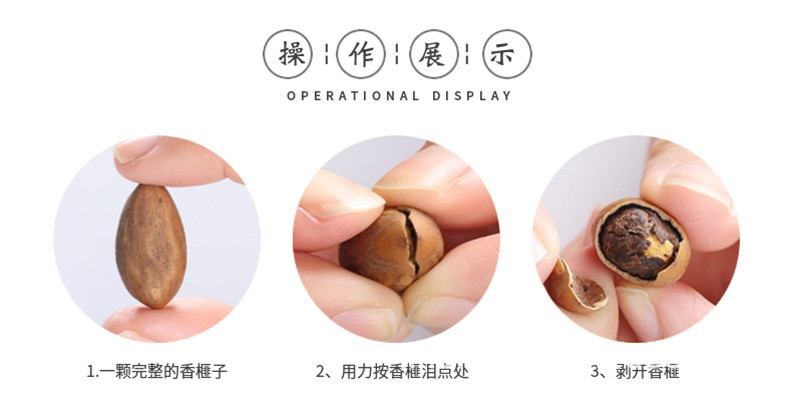 操 作 展 示
OPERATIONAL DISPLAY

1.一颗完整的香榧子

2、用力按香榧泪点处

3、剥开香榧