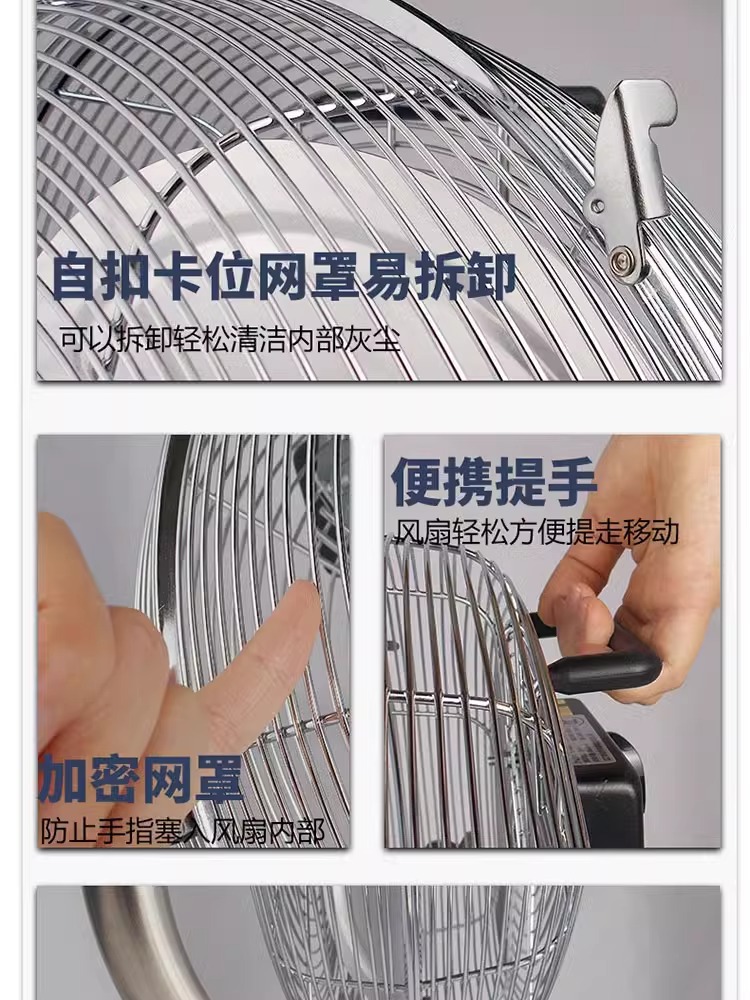 自扣卡位网罩易拆卸
可以拆卸轻松清洁内部灰尘

加密网罩
防止手指塞入风扇内部

便携提手
风扇轻松方便提走移动