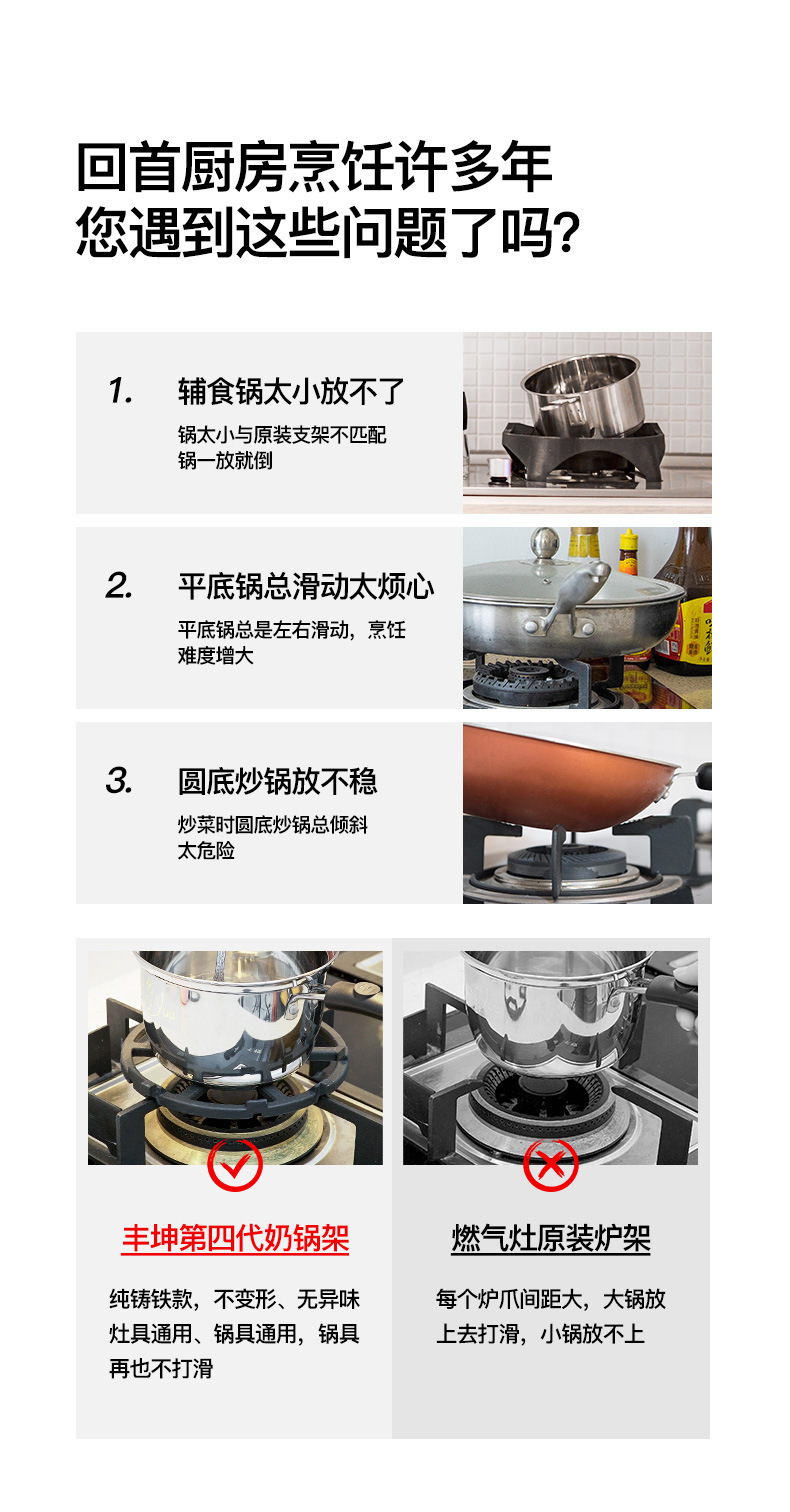 回首厨房烹饪许多年
您遇到这些问题了吗?

1. 辅食锅太小放不了
锅太小与原装支架不匹配
锅一放就倒

2. 平底锅总滑动太烦心
平底锅总是左右滑动，烹饪难度增大

3. 圆底炒锅放不稳
炒菜时圆底炒锅总倾斜
太危险

丰坤第四代奶锅架
纯铸铁款，不变形、无异味
灶具通用、锅具通用，锅具再也不打滑

燃气灶原装炉架
每个炉爪间距大，大锅放上去打滑，小锅放不上