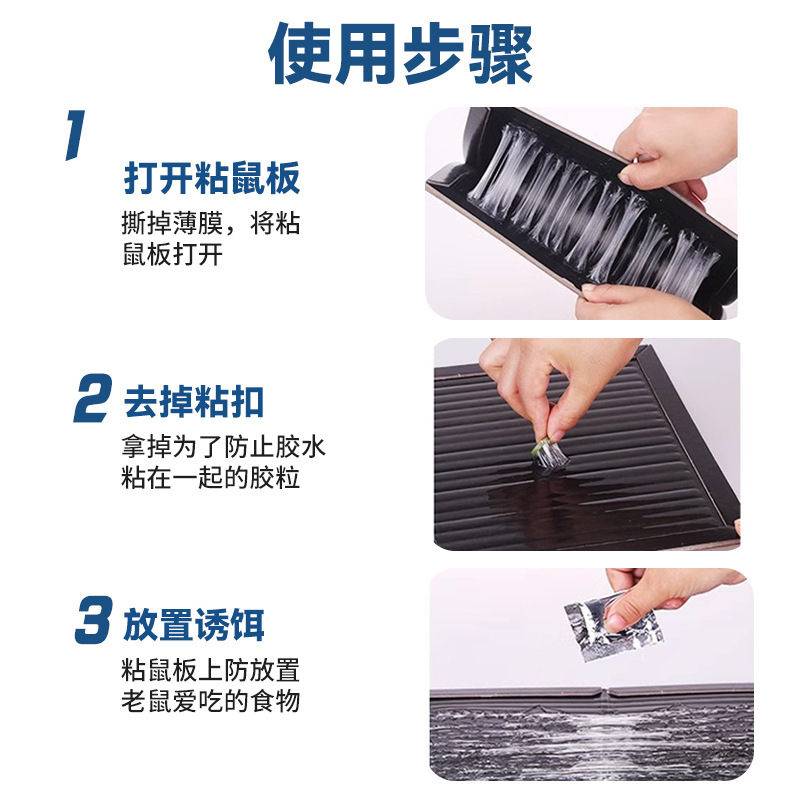 使用步骤

1

打开粘鼠板

撕掉薄膜，将粘鼠板打开

2 去掉粘扣

拿掉为了防止胶水粘在一起的胶粒

3 放置诱饵

粘鼠板上防放置老鼠爱吃的食物