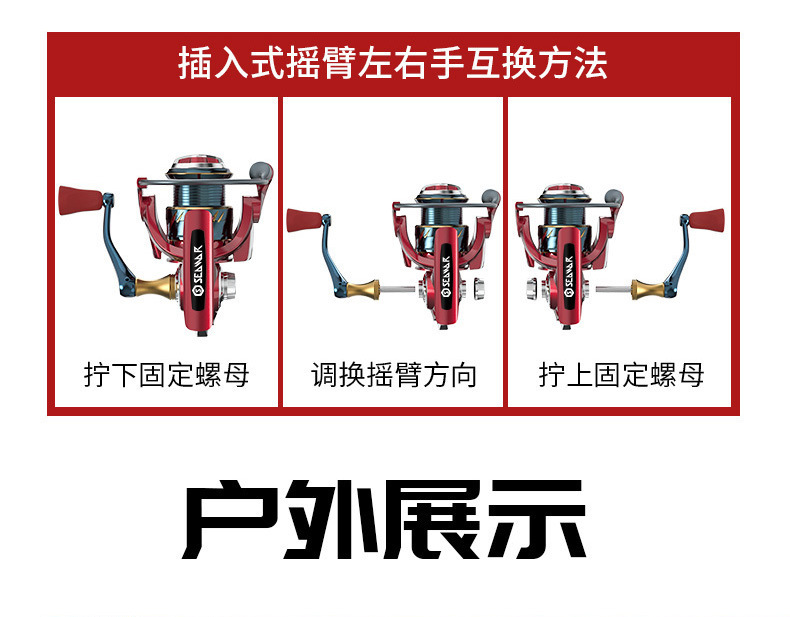 插入式摇臂左右手互换方法

SEANAK

拧下固定螺母

SEANAK

调换摇臂方向

SEANAK

拧上固定螺母

户外展示