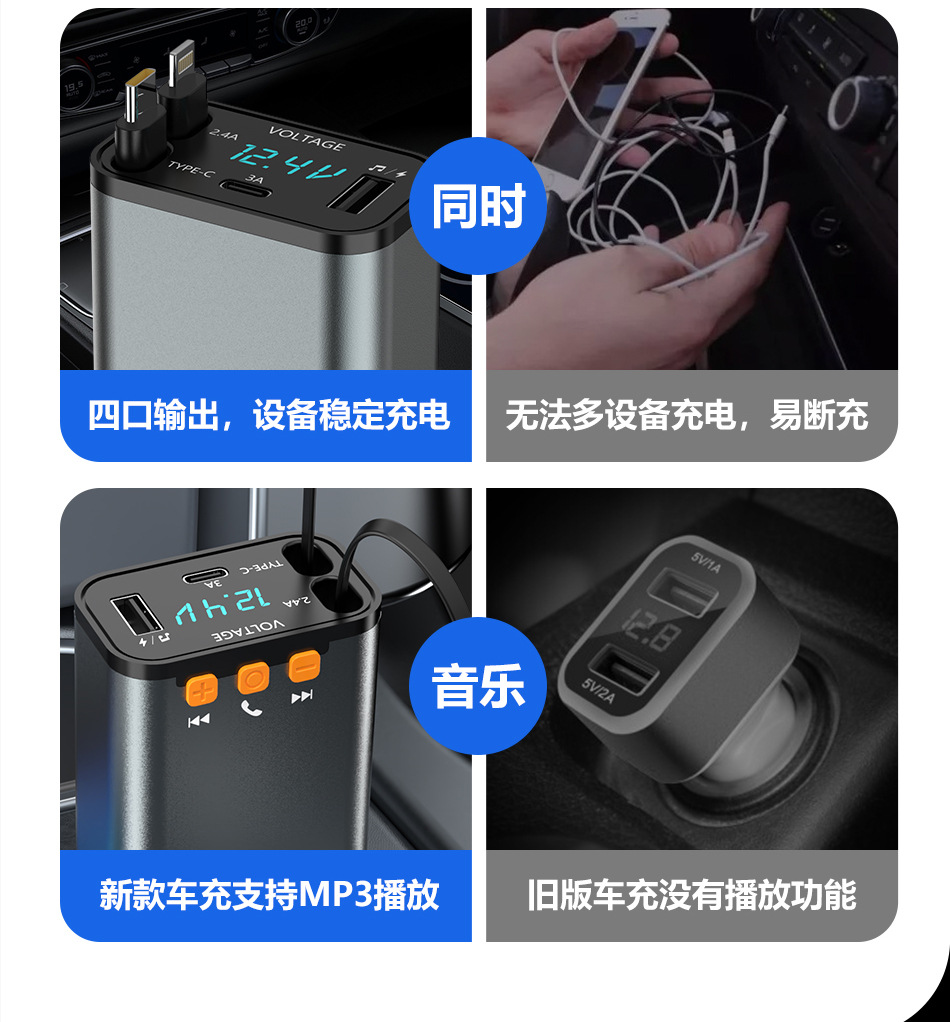 VOLTAGE
2.4A
12.4V
TYPE-C
3A

同时

四口输出，设备稳定充电

无法多设备充电，易断充

TYPE-C
3A
2.4A
12.4V
VOLTAGE

音乐

5V/1A
12.8
5V/2A

新款车充支持MP3播放

旧版车充没有播放功能