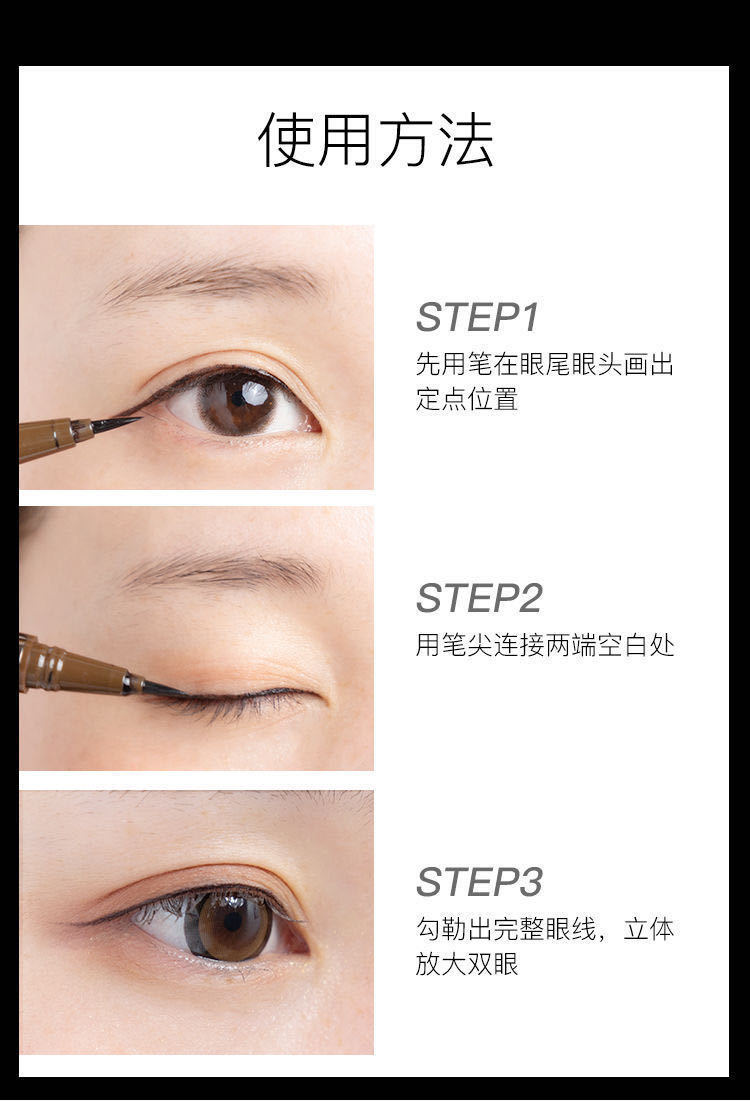 使用方法

STEP1
先用笔在眼尾眼头画出定点位置

STEP2
用笔尖连接两端空白处

STEP3
勾勒出完整眼线，立体放大双眼