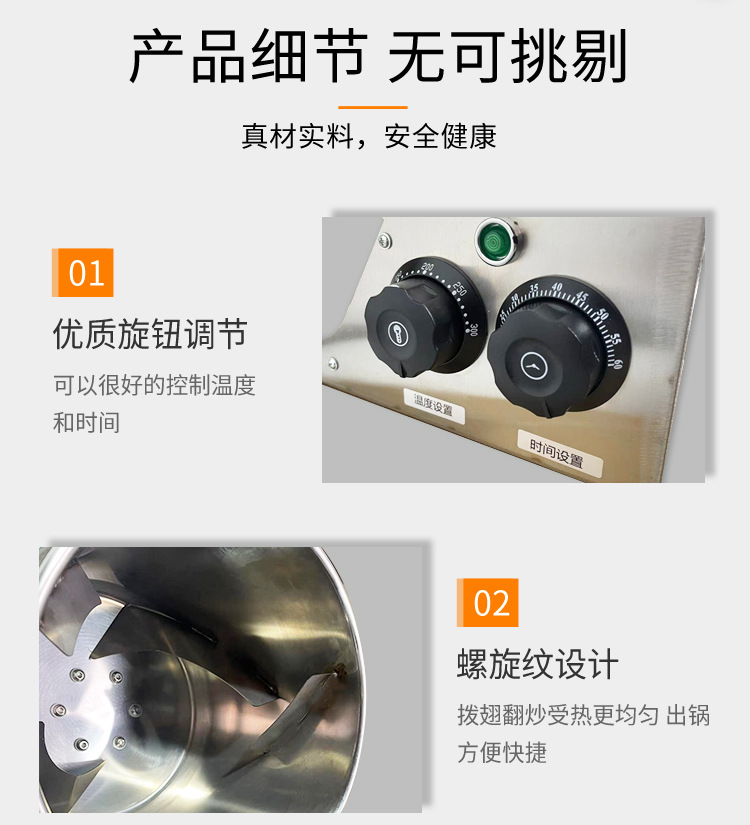 产品细节 无可挑剔

真材实料，安全健康

01

优质旋钮调节

可以很好的控制温度和时间

200
250
300
30
35
40
45
50
55
60

温度设置

时间设置

02

螺旋纹设计

拨翅翻炒受热更均匀 出锅方便快捷