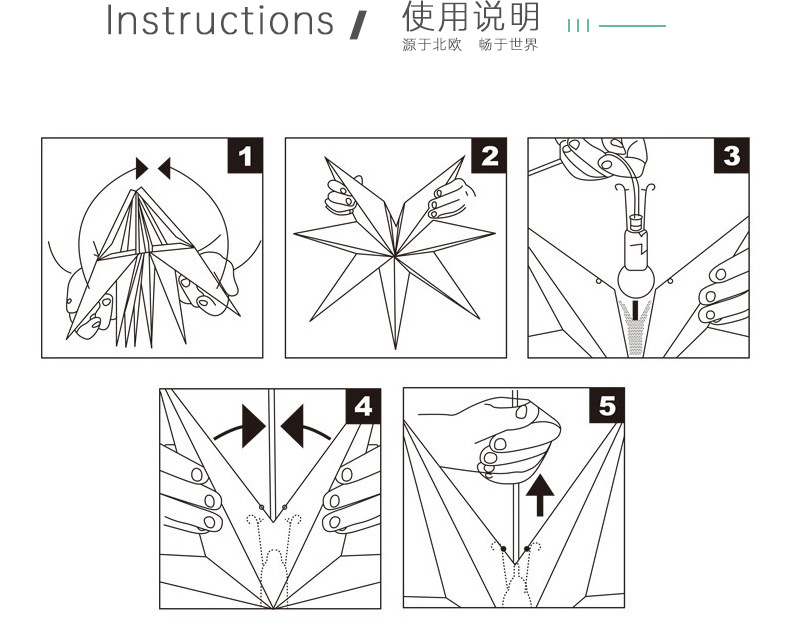 Instructions / 使用说明
源于北欧 畅于世界

1

2

3

4

5