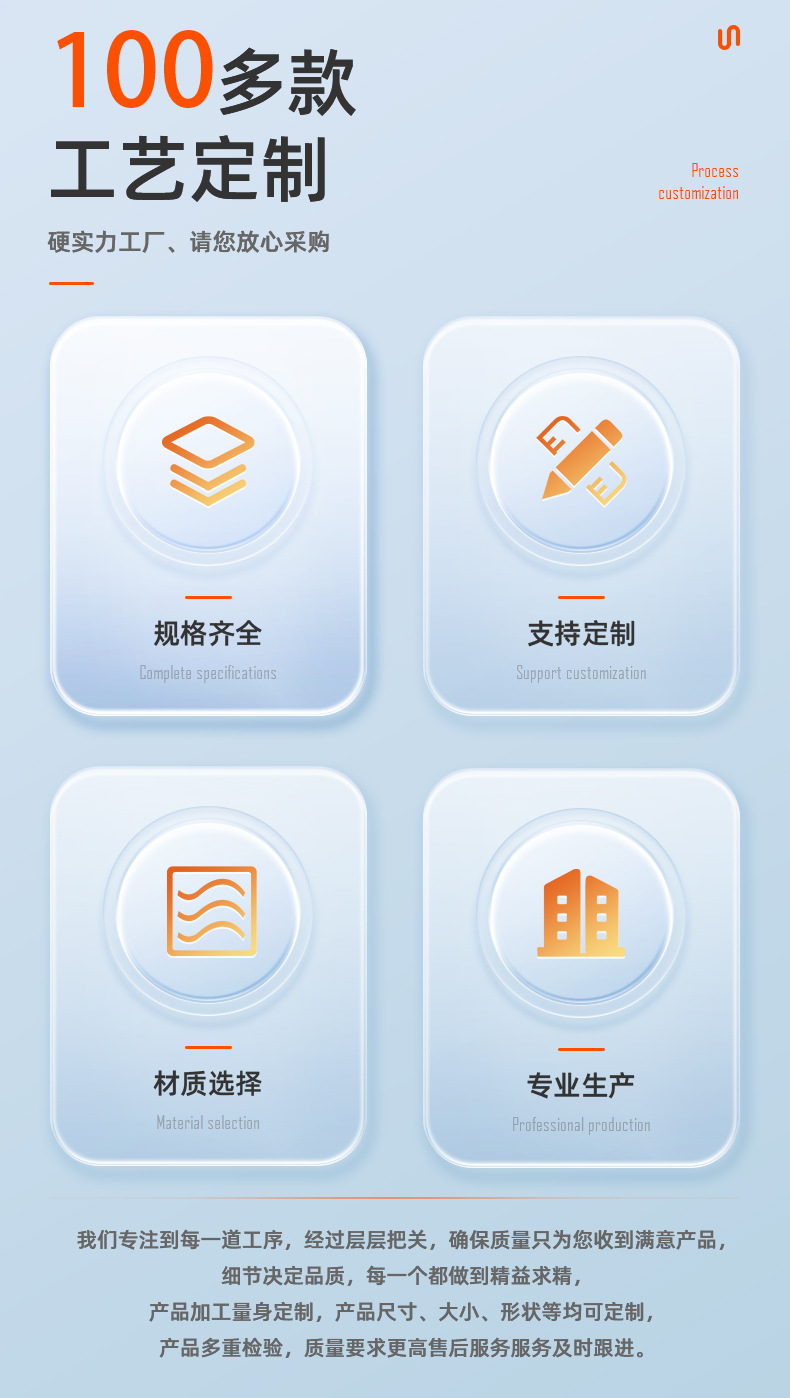 100多款
工艺定制

Process
customization

硬实力工厂、请您放心采购

规格齐全
Complete specifications

支持定制
Support customization

材质选择
Material selection

专业生产
Professional production

我们专注到每一道工序，经过层层把关，确保质量只为您收到满意产品，
细节决定品质，每一个都做到精益求精，
产品加工量身定制，产品尺寸、大小、形状等均可定制，
产品多重检验，质量要求更高售后服务服务及时跟进。