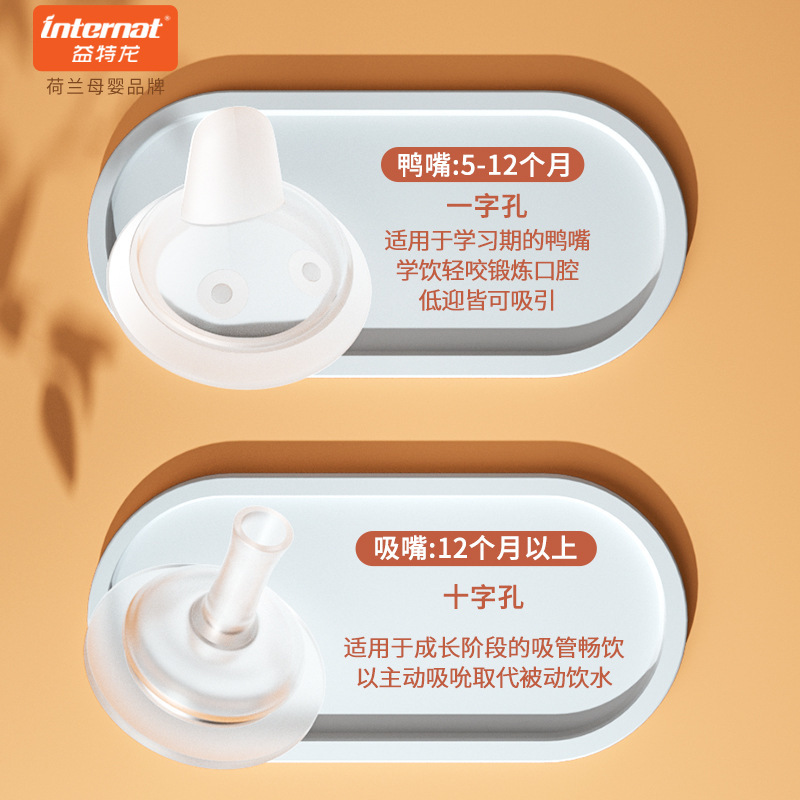 internat
益特龙
荷兰母婴品牌

鸭嘴:5-12个月
一字孔
适用于学习期的鸭嘴
学饮轻咬锻炼口腔
低迎皆可吸引

吸嘴:12个月以上
十字孔
适用于成长阶段的吸管畅饮
以主动吸吮取代被动饮水