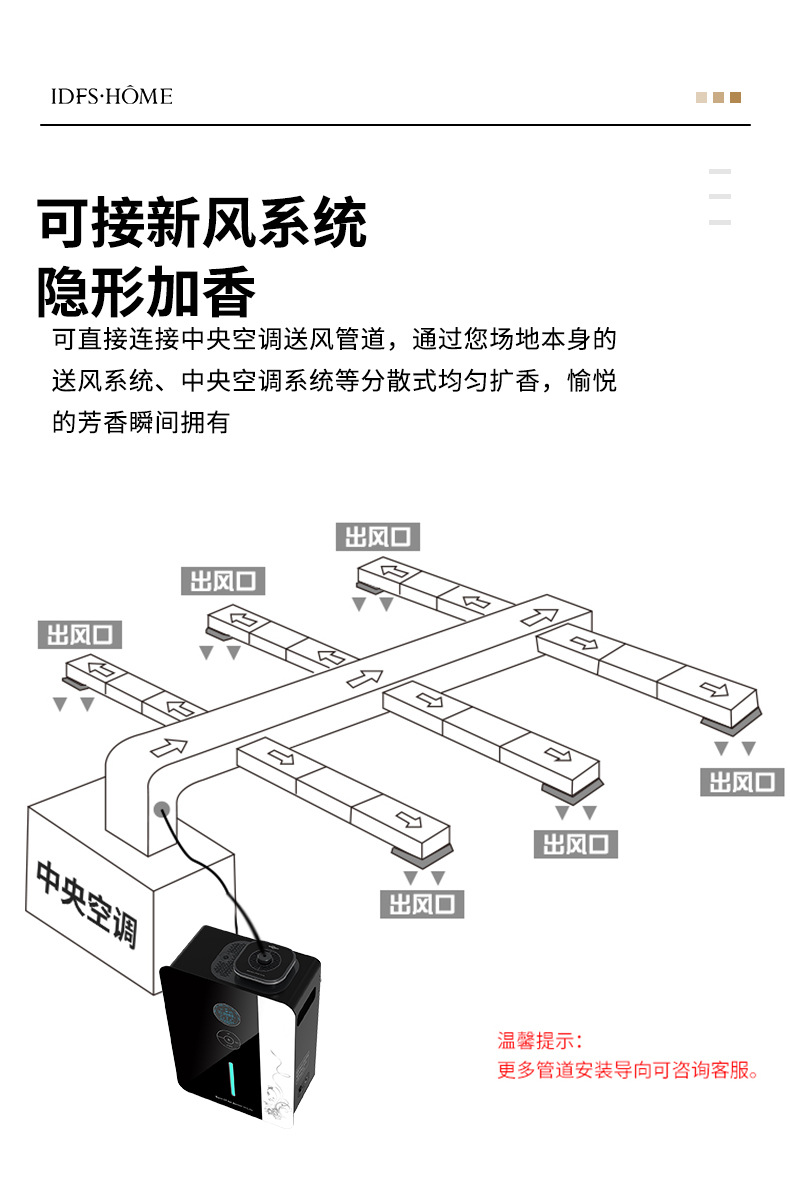 IDFS·HÔME

可接新风系统
隐形加香

可直接连接中央空调送风管道，通过您场地本身的送风系统、中央空调系统等分散式均匀扩香，愉悦的芳香瞬间拥有

出风口

出风口

出风口

出风口

出风口

出风口

中央空调

温馨提示：
更多管道安装导向可咨询客服。