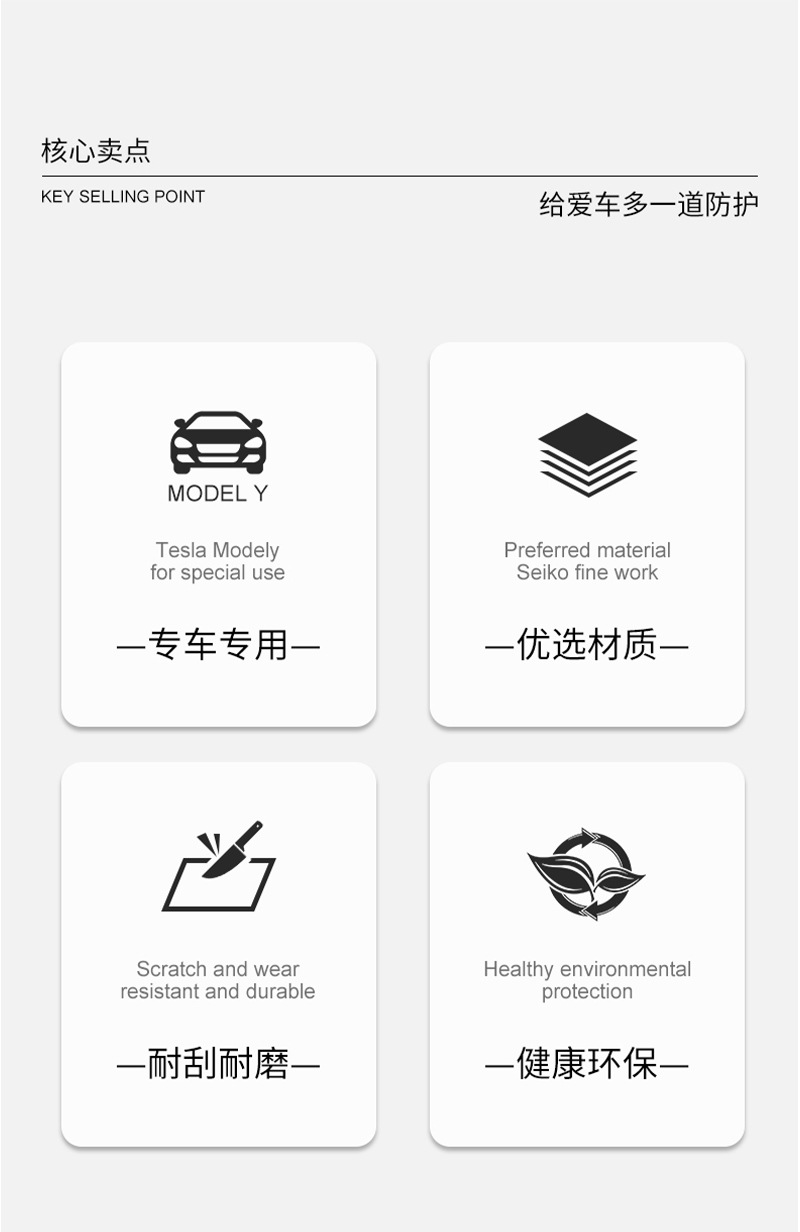 核心卖点

KEY SELLING POINT

给爱车多一道防护

MODEL Y

Tesla Modely for special use

—专车专用—

Preferred material Seiko fine work

—优选材质—

Scratch and wear resistant and durable

—耐刮耐磨—

Healthy environmental protection

—健康环保—