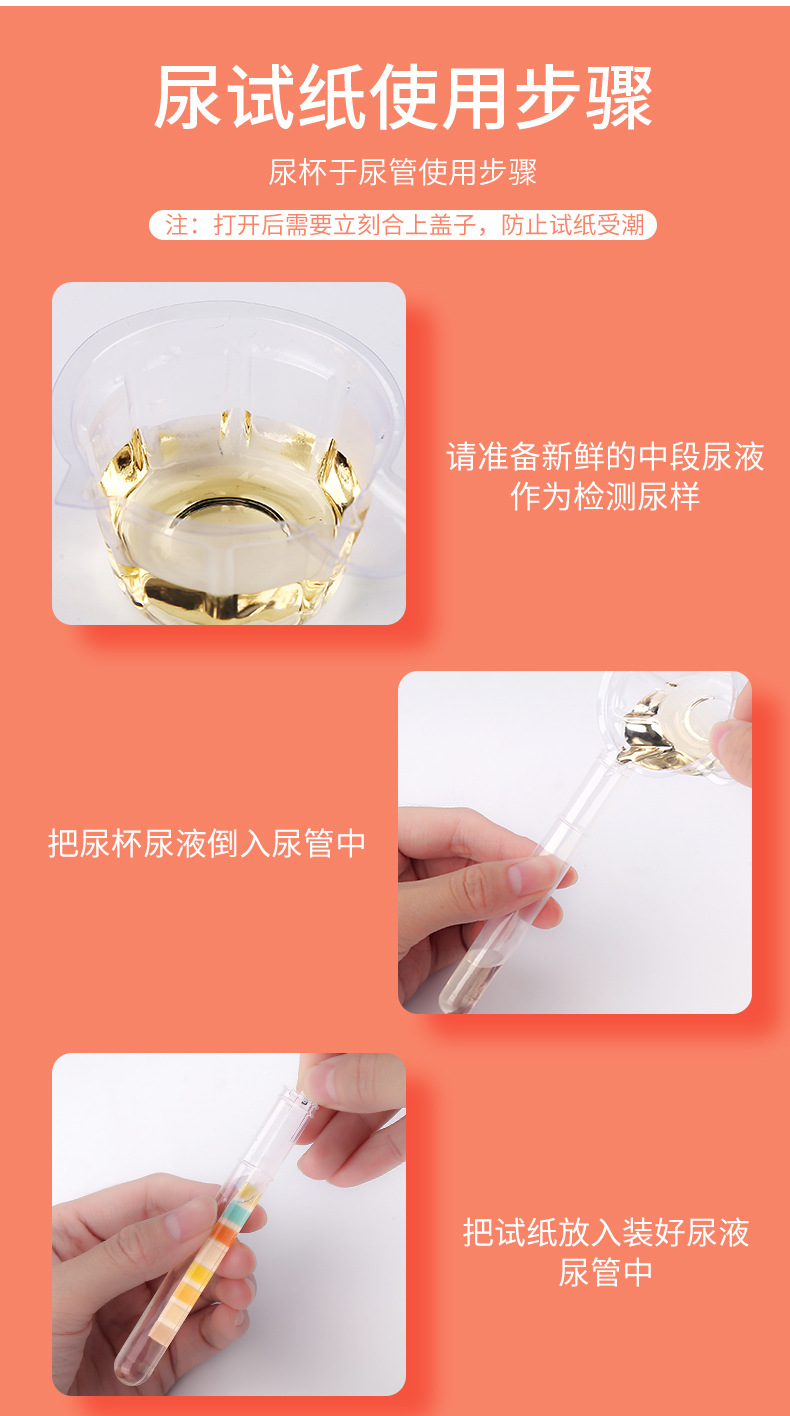 尿试纸使用步骤

尿杯于尿管使用步骤

注：打开后需要立刻合上盖子，防止试纸受潮

请准备新鲜的中段尿液作为检测尿样

把尿杯尿液倒入尿管中

把试纸放入装好尿液尿管中