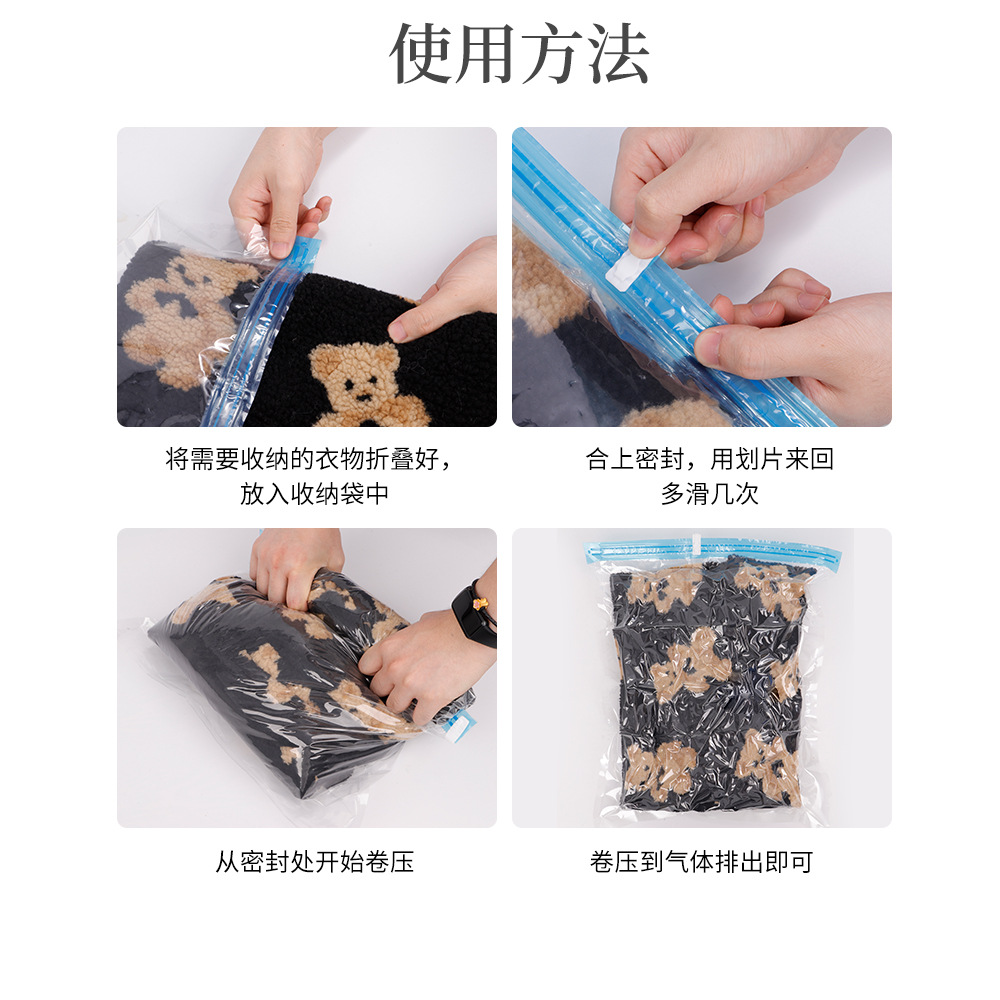 使用方法

将需要收纳的衣物折叠好，放入收纳袋中

合上密封，用划片来回多滑几次

从密封处开始卷压

卷压到气体排出即可