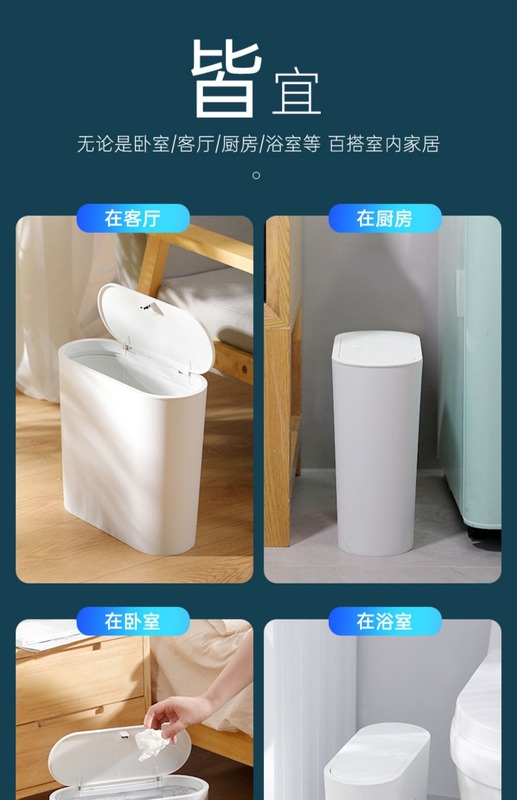 皆宜

无论是卧室/客厅/厨房/浴室等 百搭室内家居

。

在客厅

在厨房

在卧室

在浴室