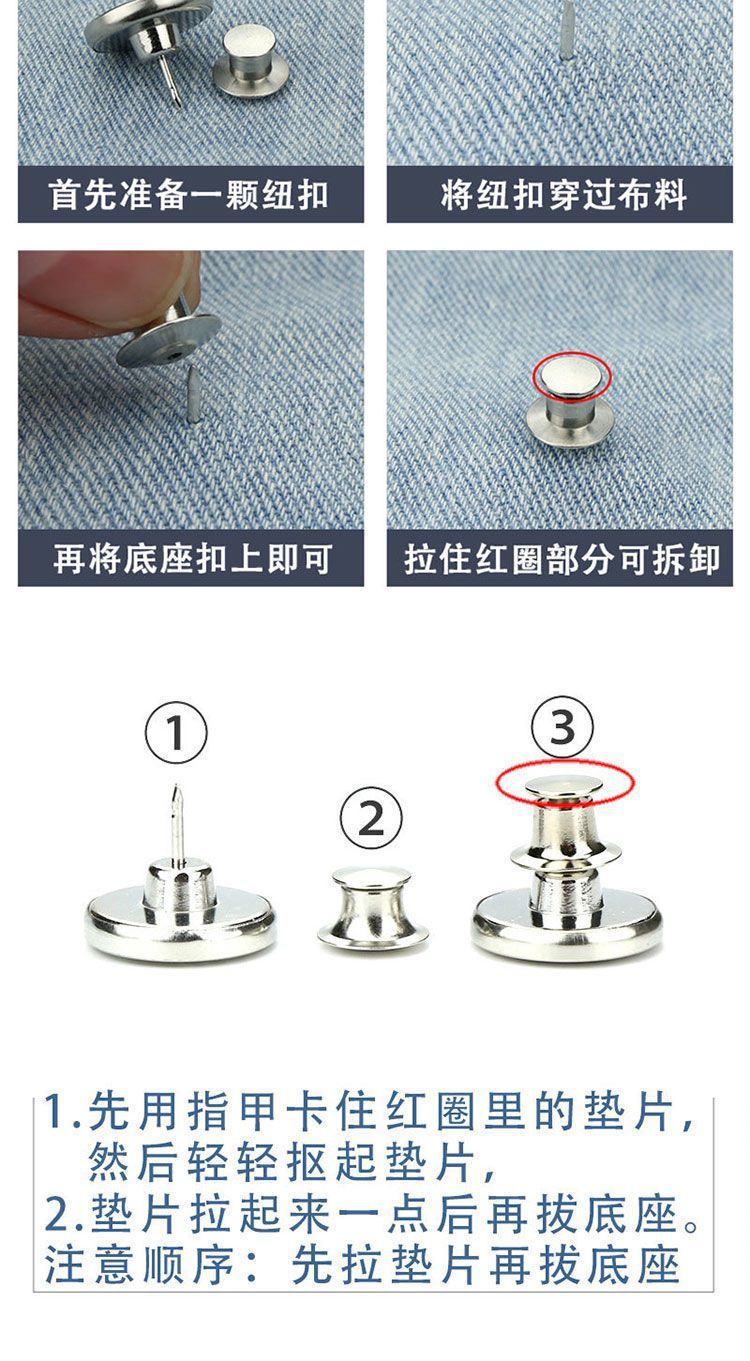 首先准备一颗纽扣

将纽扣穿过布料

再将底座扣上即可

拉住红圈部分可拆卸

①

②

③

1.先用指甲卡住红圈里的垫片，然后轻轻抠起垫片，
2.垫片拉起来一点后再拔底座。
注意顺序：先拉垫片再拔底座