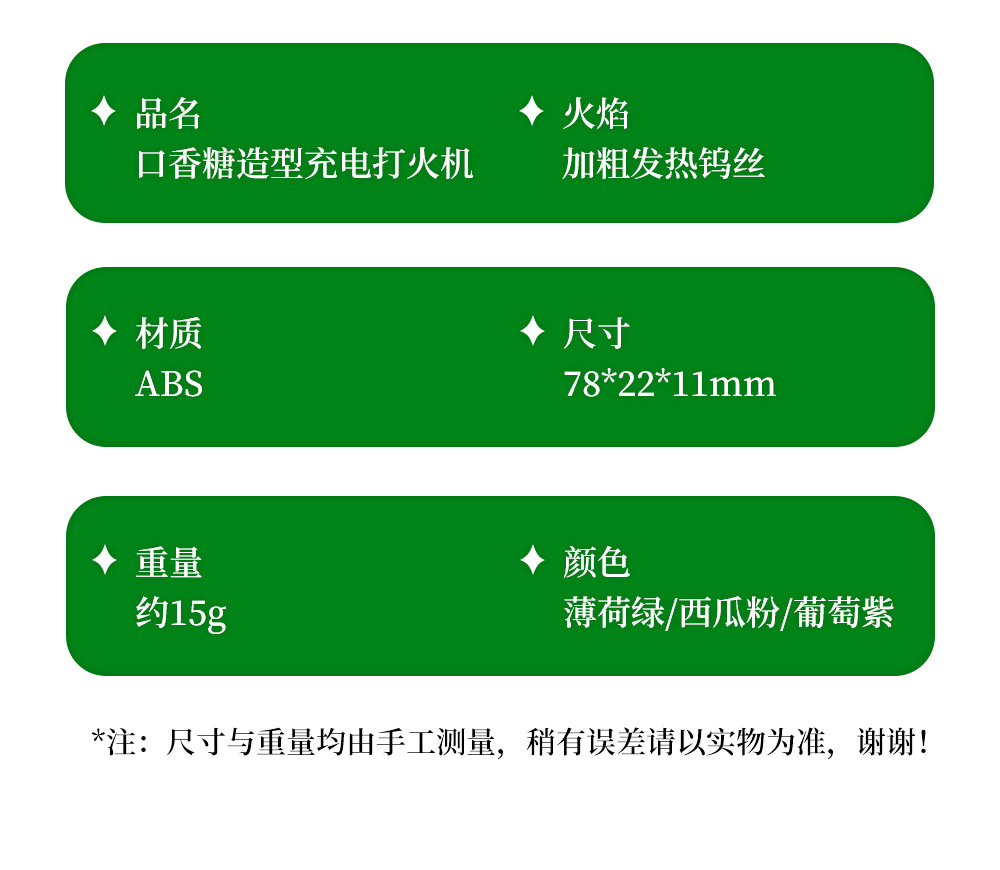 ✦ 品名
口香糖造型充电打火机

✦ 火焰
加粗发热钨丝

✦ 材质
ABS

✦ 尺寸
78*22*11mm

✦ 重量
约15g

✦ 颜色
薄荷绿/西瓜粉/葡萄紫

*注：尺寸与重量均由手工测量，稍有误差请以实物为准，谢谢！