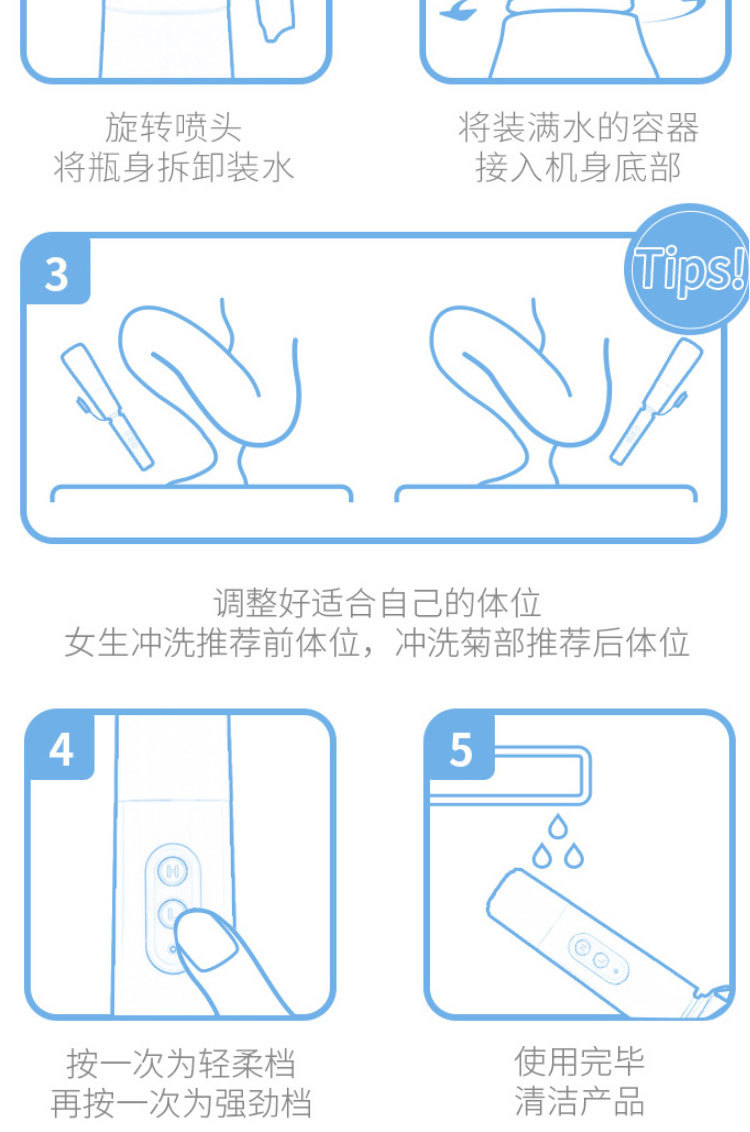 旋转喷头
将瓶身拆卸装水

将装满水的容器
接入机身底部

3

Tips!

调整好适合自己的体位
女生冲洗推荐前体位，冲洗菊部推荐后体位

4

H

L

按一次为轻柔档
再按一次为强劲档

5

使用完毕
清洁产品