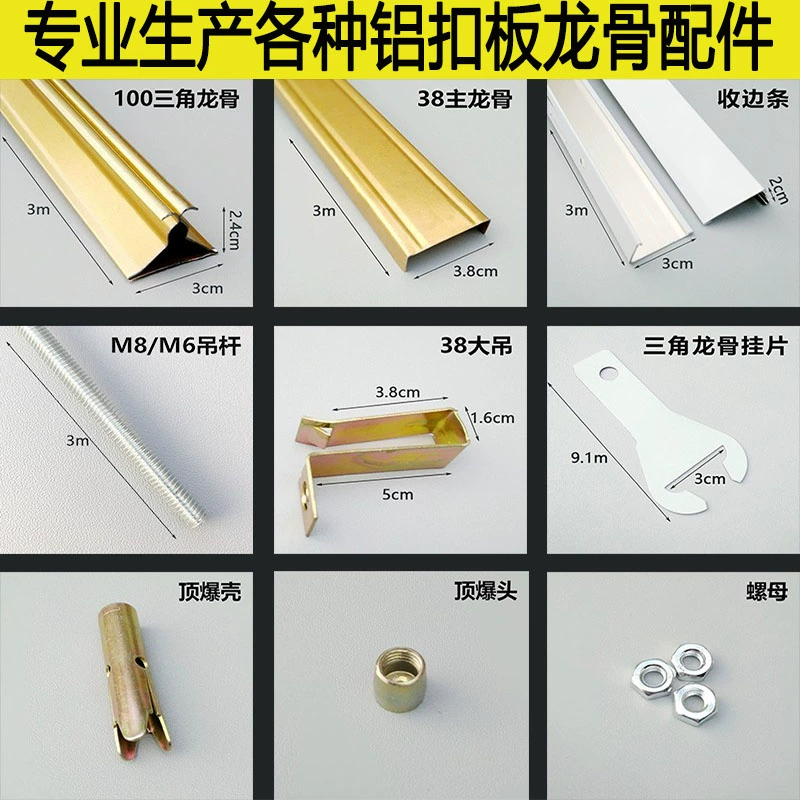 专业生产各种铝扣板龙骨配件

100三角龙骨
3m
2.4cm
3cm

38主龙骨
3m
3.8cm

收边条
3m
2cm
3cm

M8/M6吊杆
3m

38大吊
3.8cm
1.6cm
5cm

三角龙骨挂片
9.1m
3cm

顶爆壳

顶爆头

螺母