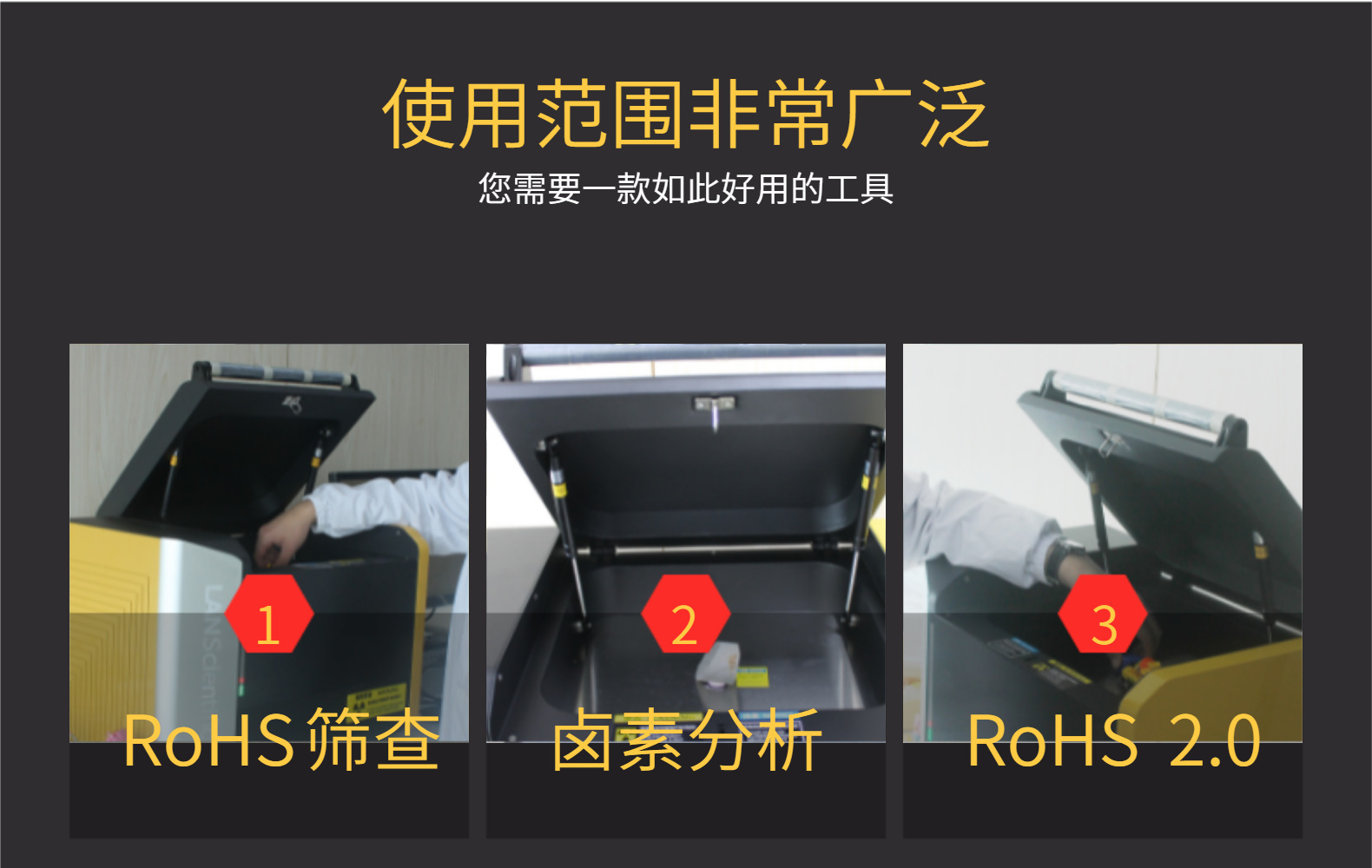 使用范围非常广泛

您需要一款如此好用的工具

1

RoHS 筛查

2

卤素分析

3

RoHS 2.0