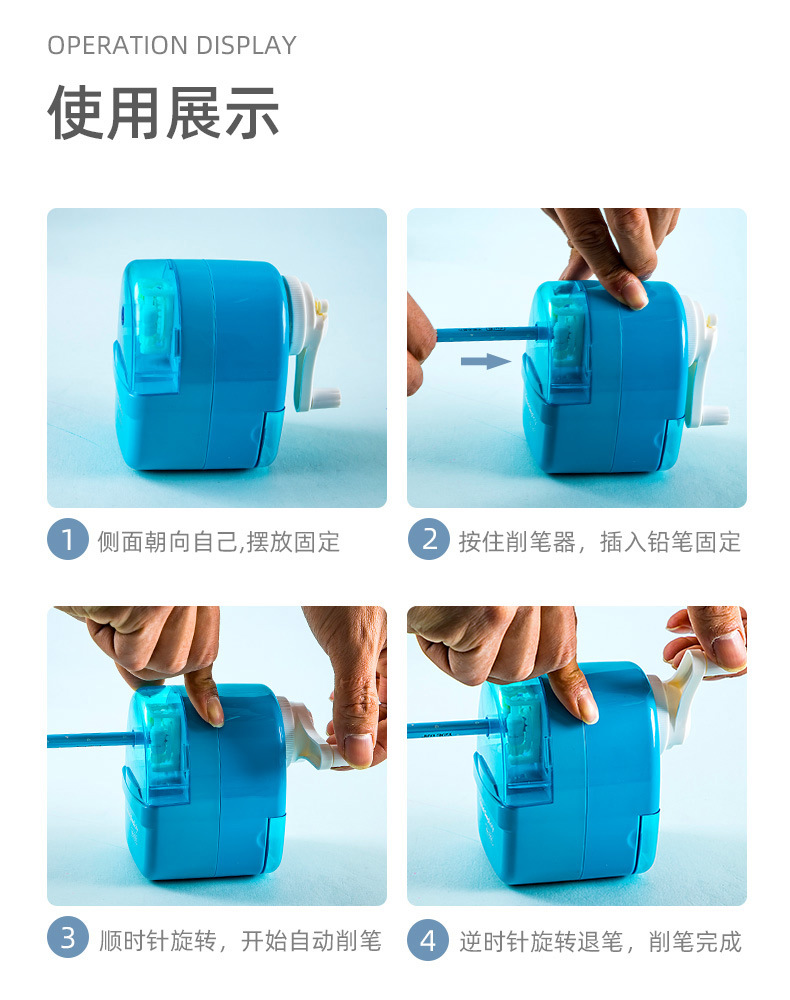 OPERATION DISPLAY

使用展示

1 侧面朝向自己,摆放固定

2 按住削笔器，插入铅笔固定

3 顺时针旋转，开始自动削笔

4 逆时针旋转退笔，削笔完成