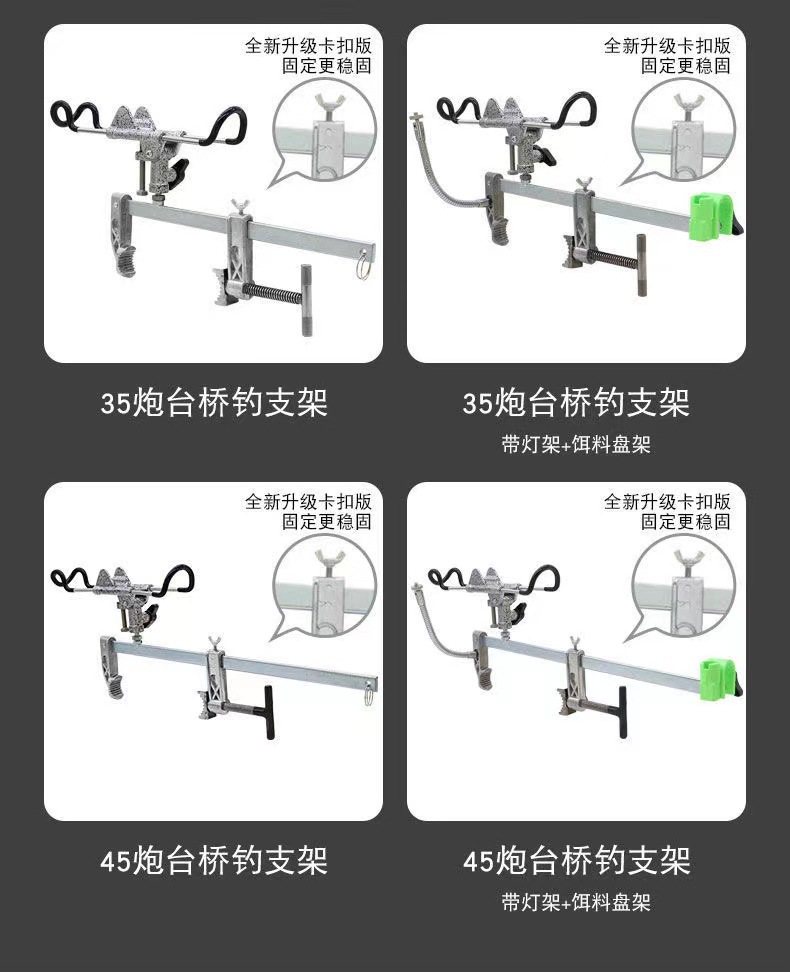 全新升级卡扣版
固定更稳固

35炮台桥钓支架

全新升级卡扣版
固定更稳固

35炮台桥钓支架

带灯架+饵料盘架

全新升级卡扣版
固定更稳固

45炮台桥钓支架

全新升级卡扣版
固定更稳固

45炮台桥钓支架

带灯架+饵料盘架