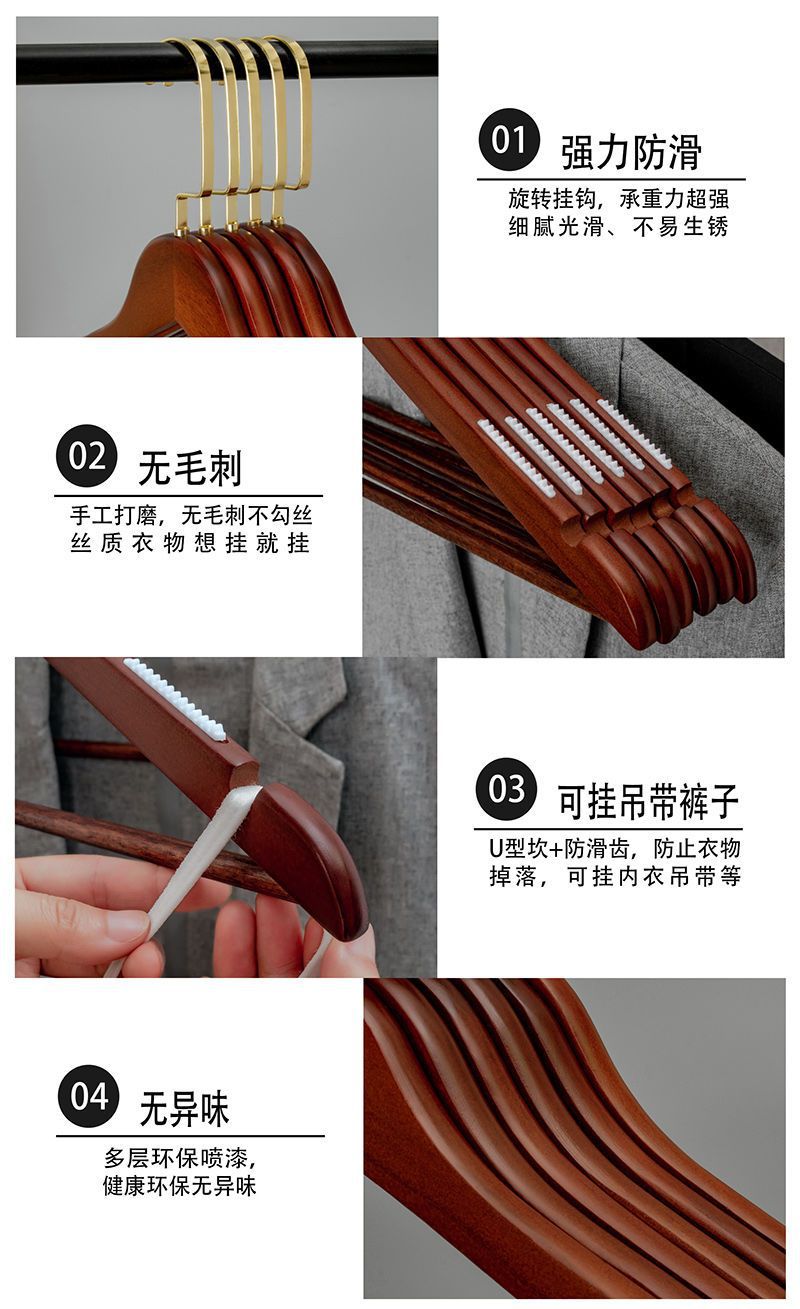 01 强力防滑

旋转挂钩，承重力超强
细腻光滑、不易生锈

02 无毛刺

手工打磨，无毛刺不勾丝
丝质衣物想挂就挂

03 可挂吊带裤子

U型坎+防滑齿，防止衣物
掉落，可挂内衣吊带等

04 无异味

多层环保喷漆，
健康环保无异味