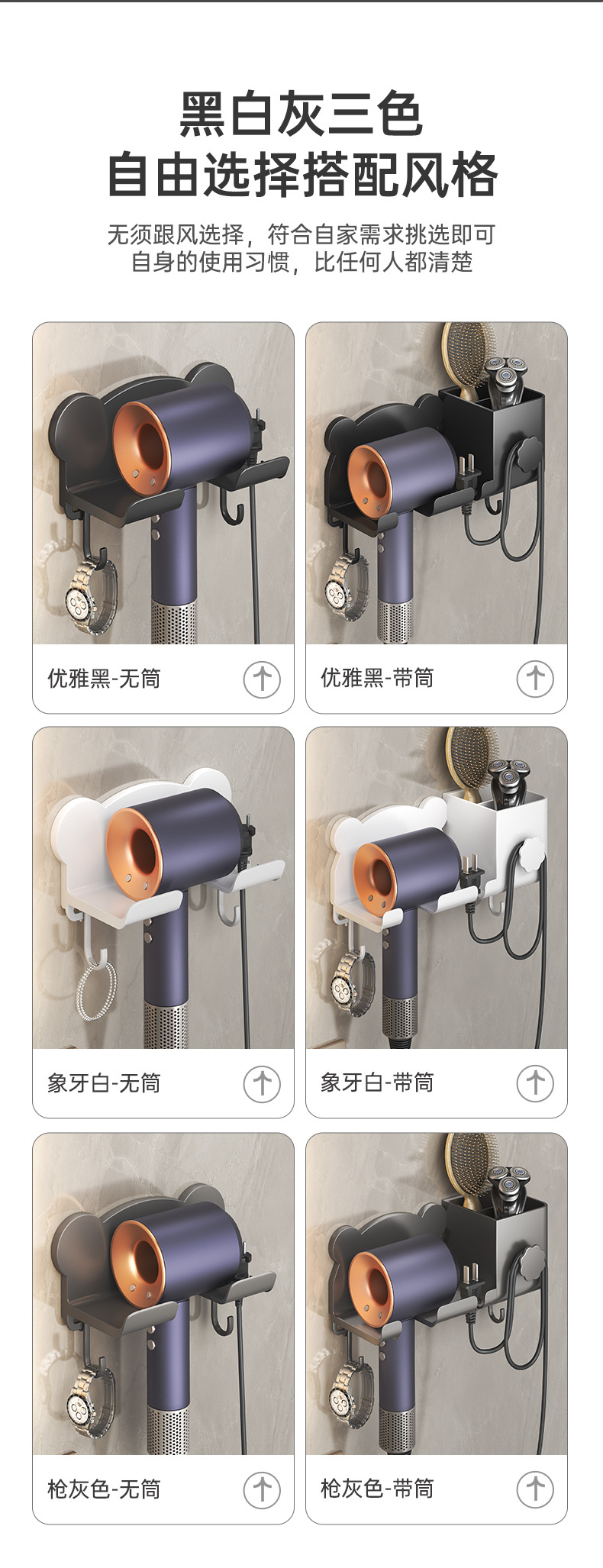 黑白灰三色
自由选择搭配风格

无须跟风选择，符合自家需求挑选即可
自身的使用习惯，比任何人都清楚

优雅黑-无筒

优雅黑-带筒

象牙白-无筒

象牙白-带筒

枪灰色-无筒

枪灰色-带筒