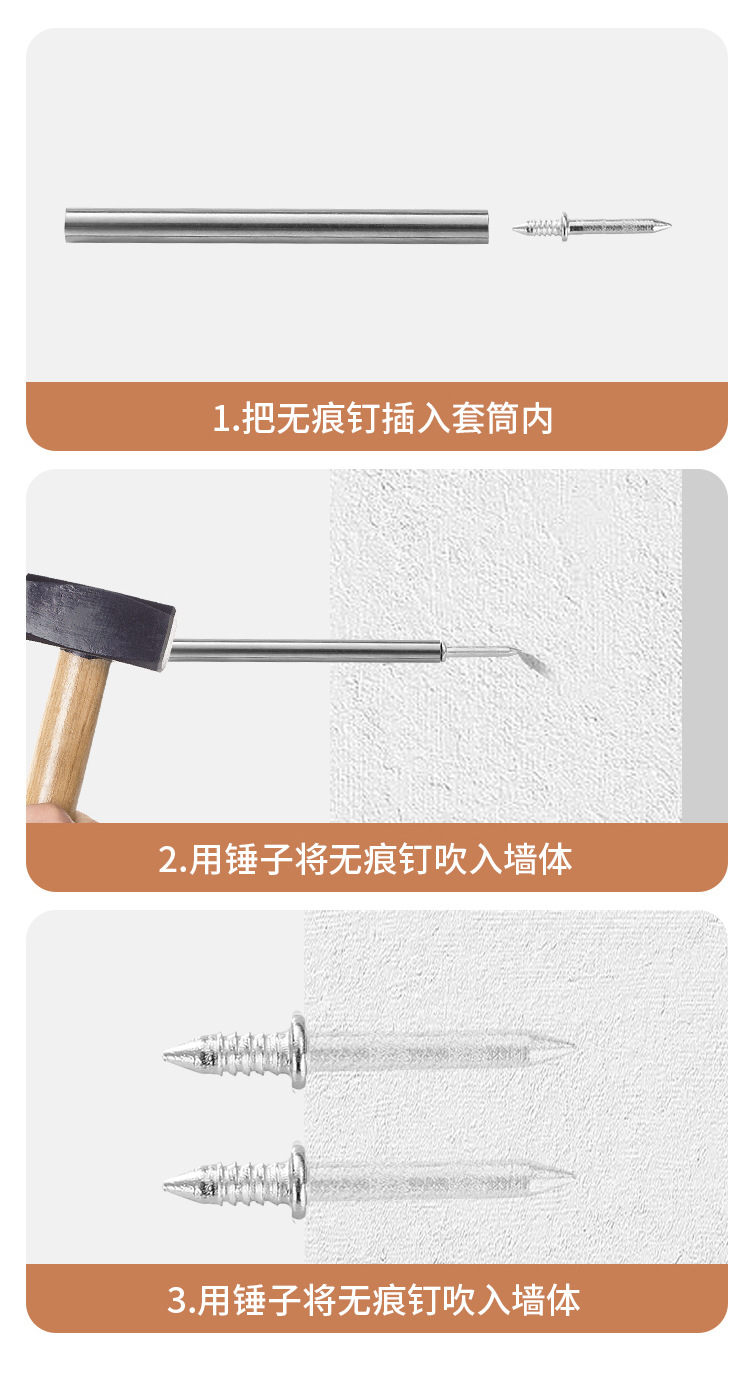 1.把无痕钉插入套筒内

2.用锤子将无痕钉吹入墙体

3.用锤子将无痕钉吹入墙体