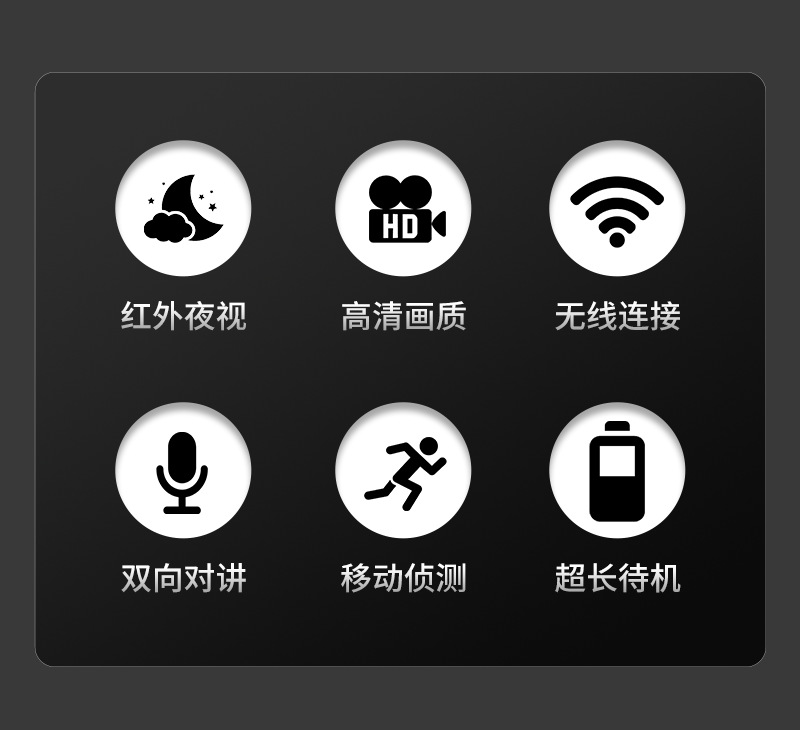 HD

红外夜视

高清画质

无线连接

双向对讲

移动侦测

超长待机