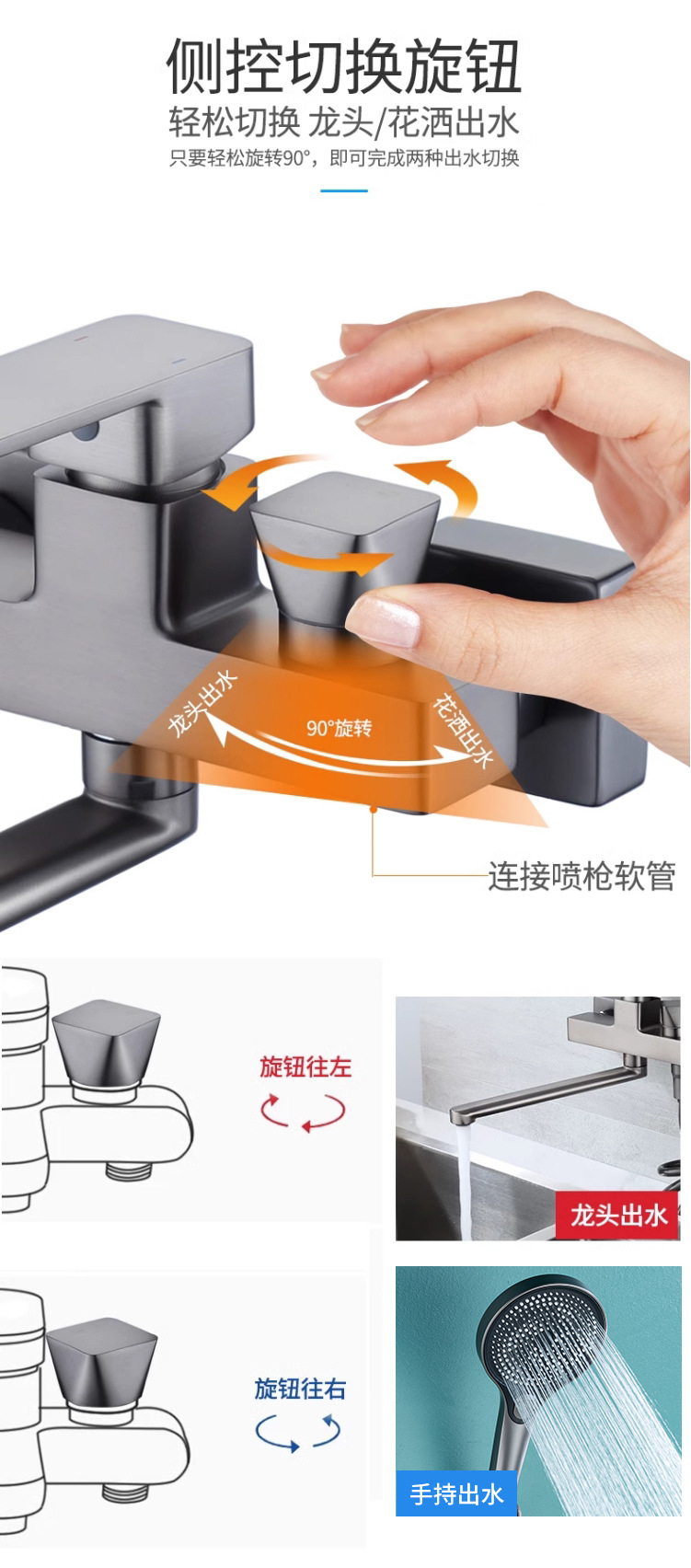 侧控切换旋钮
轻松切换 龙头/花洒出水
只要轻松旋转90°，即可完成两种出水切换

龙头出水
90°旋转
花洒出水
连接喷枪软管

旋钮往左

龙头出水

旋钮往右

手持出水