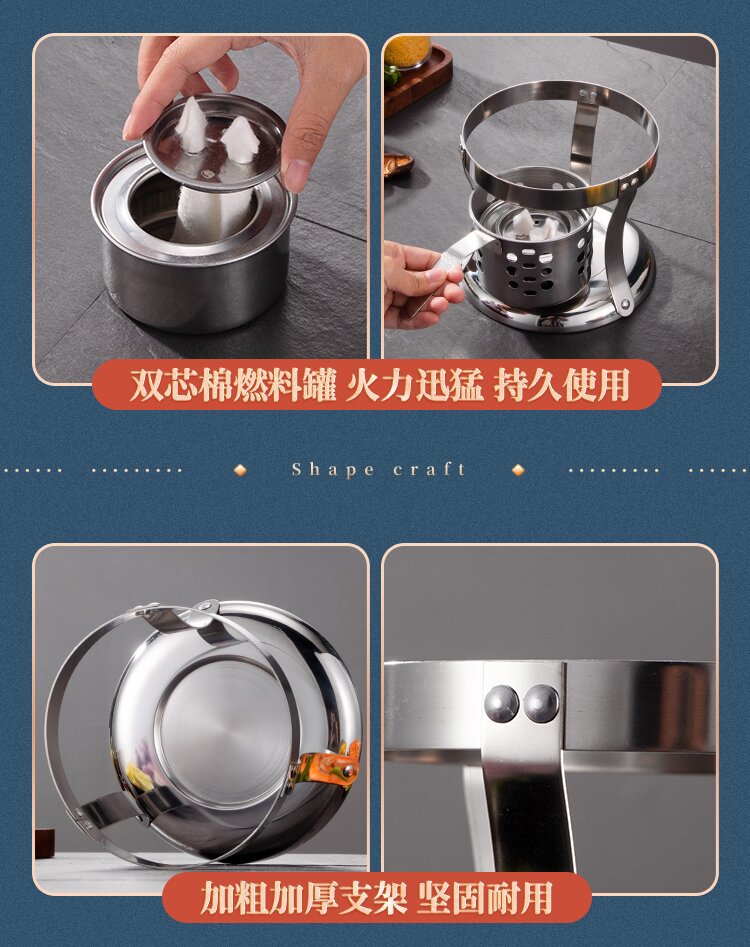 双芯棉燃料罐 火力迅猛 持久使用

Shape craft

加粗加厚支架 坚固耐用