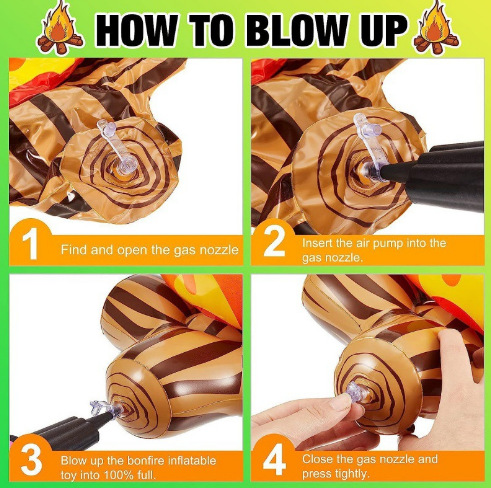 HOW TO BLOW UP

1 Find and open the gas nozzle

2 Insert the air pump into the gas nozzle.

3 Blow up the bonfire inflatable toy into 100% full.

4 Close the gas nozzle and press tightly.