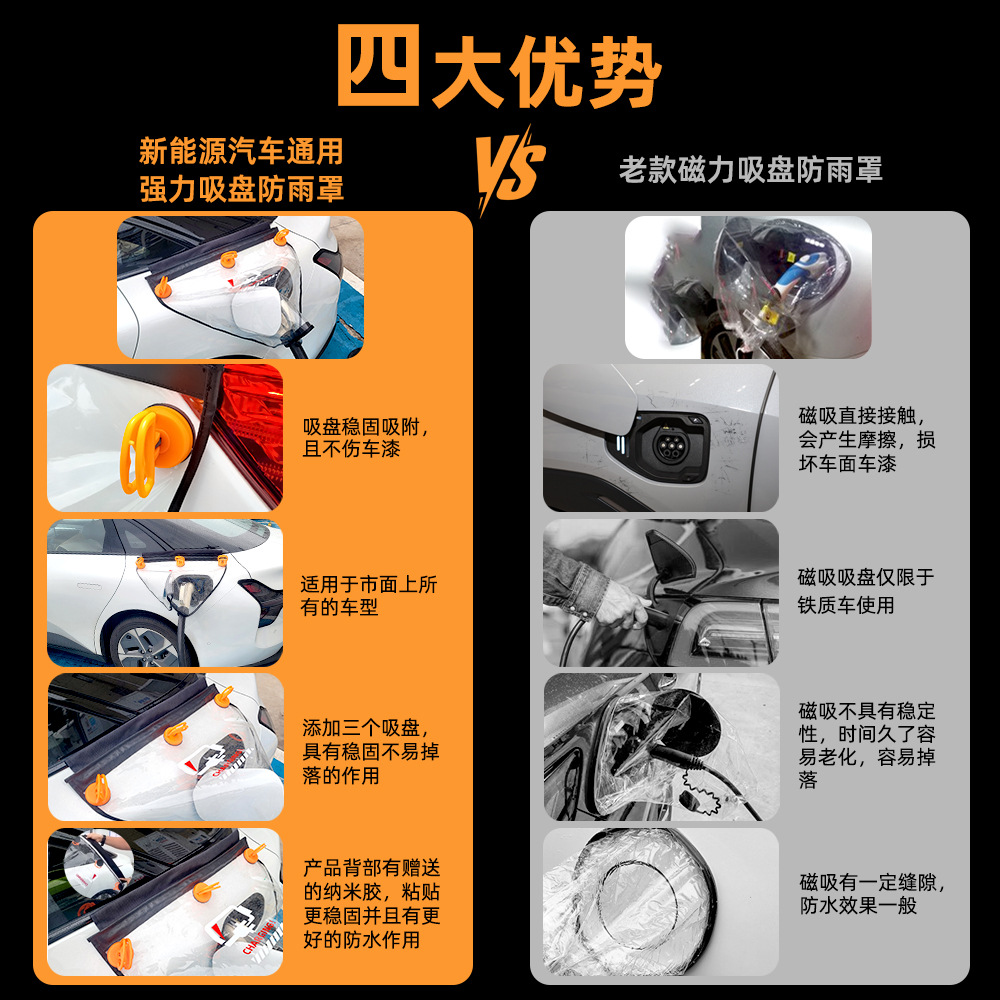 四大优势

新能源汽车通用
强力吸盘防雨罩

VS

老款磁力吸盘防雨罩

吸盘稳固吸附，且不伤车漆

适用于市面上所有的车型

添加三个吸盘，具有稳固不易掉落的作用

产品背部有赠送的纳米胶，粘贴更稳固并且有更好的防水作用

磁吸直接接触，会产生摩擦，损坏车面车漆

磁吸吸盘仅限于铁质车使用

磁吸不具有稳定性，时间久了容易老化，容易掉落

磁吸有一定缝隙，防水效果一般