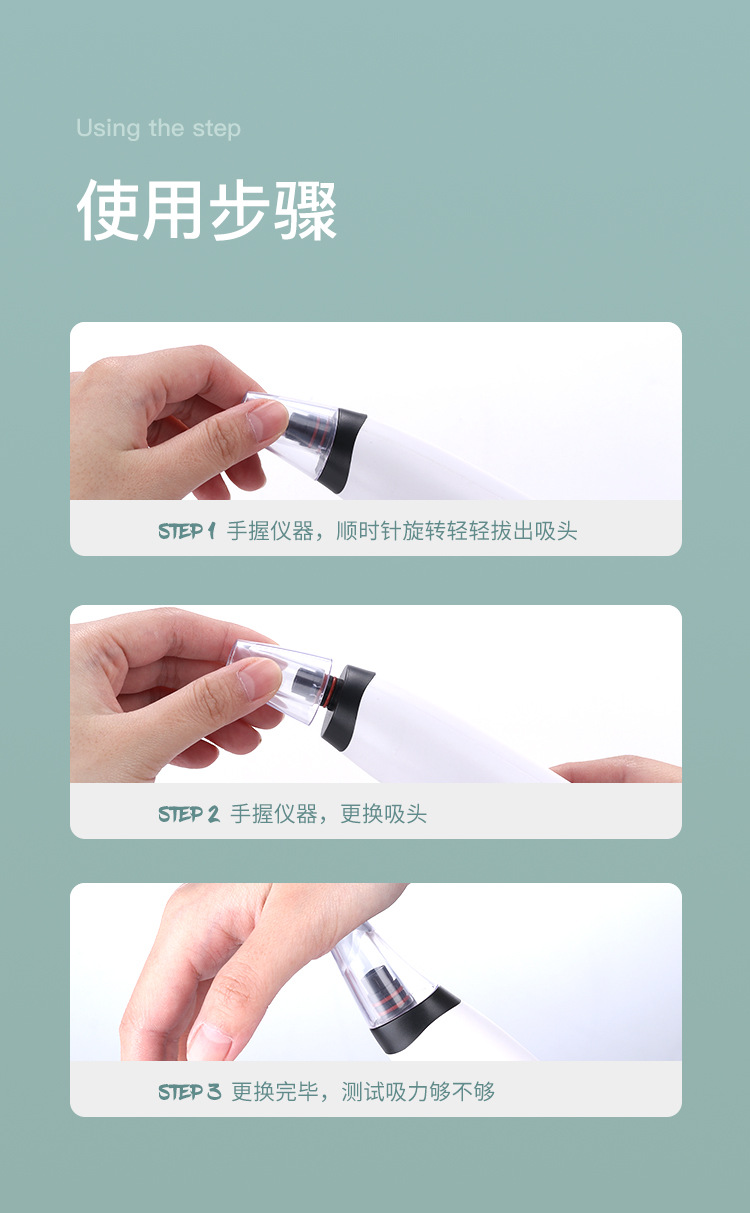 Using the step

使用步骤

STEP 1 手握仪器，顺时针旋转轻轻拔出吸头

STEP 2 手握仪器，更换吸头

STEP 3 更换完毕，测试吸力够不够