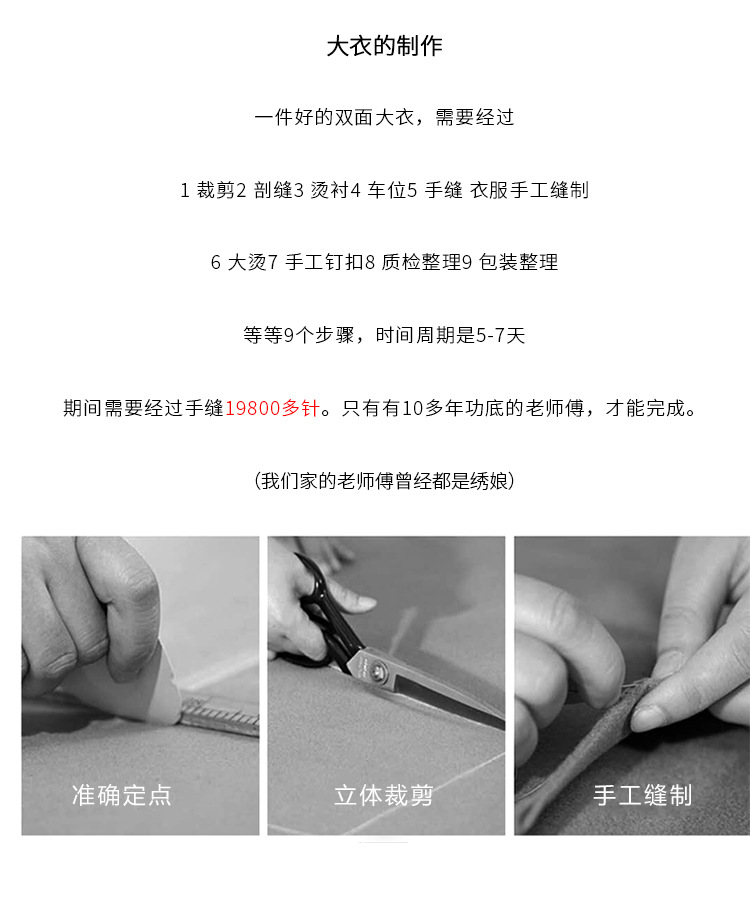 大衣的制作

一件好的双面大衣，需要经过

1 裁剪2 剖缝3 烫衬4 车位5 手缝 衣服手工缝制

6 大烫7 手工钉扣8 质检整理9 包装整理

等等9个步骤，时间周期是5-7天

期间需要经过手缝19800多针。只有有10多年功底的老师傅，才能完成。

（我们家的老师傅曾经都是绣娘）

准确定点

立体裁剪

手工缝制