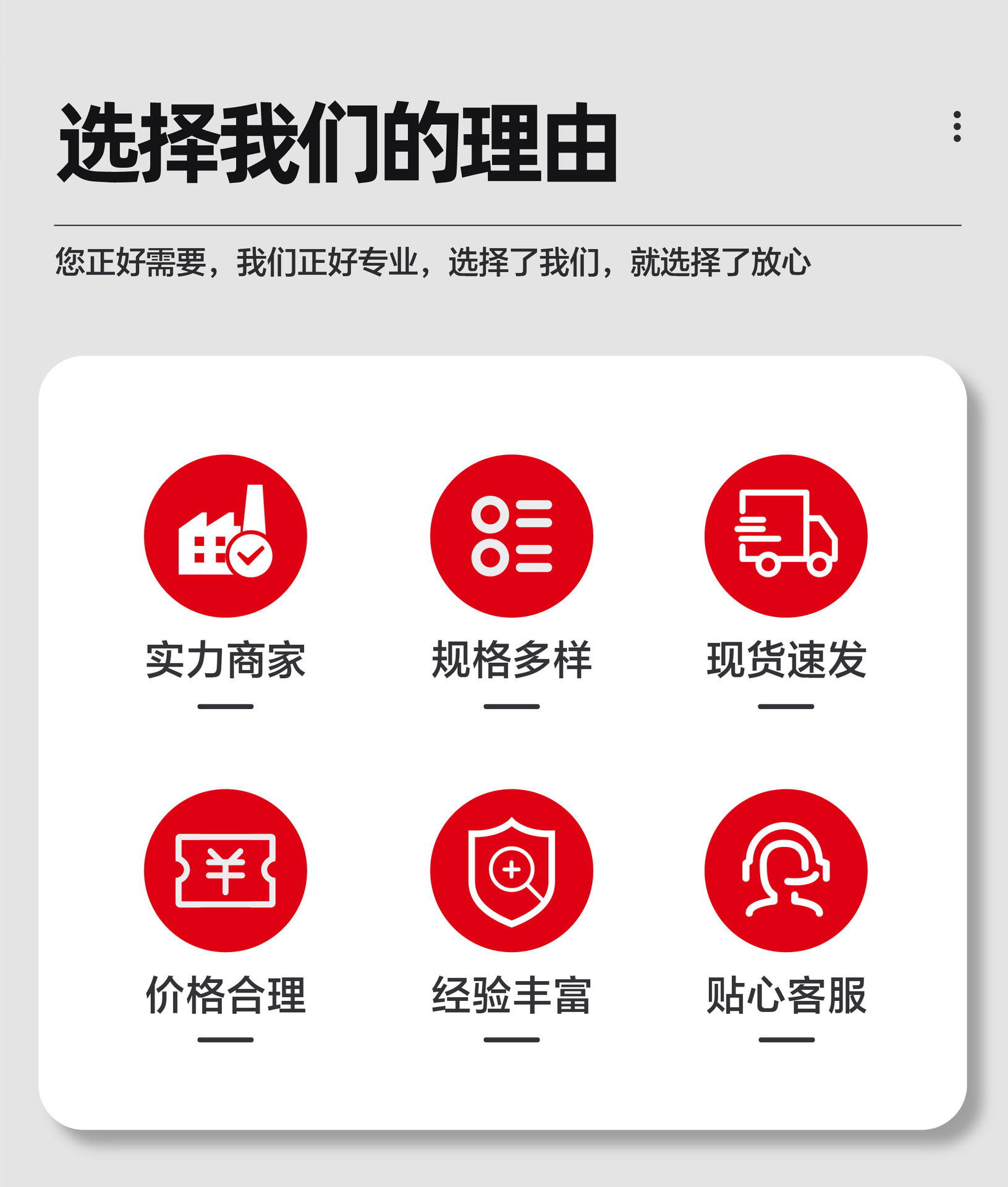 选择我们的理由

您正好需要，我们正好专业，选择了我们，就选择了放心

实力商家

规格多样

现货速发

价格合理

经验丰富

贴心客服