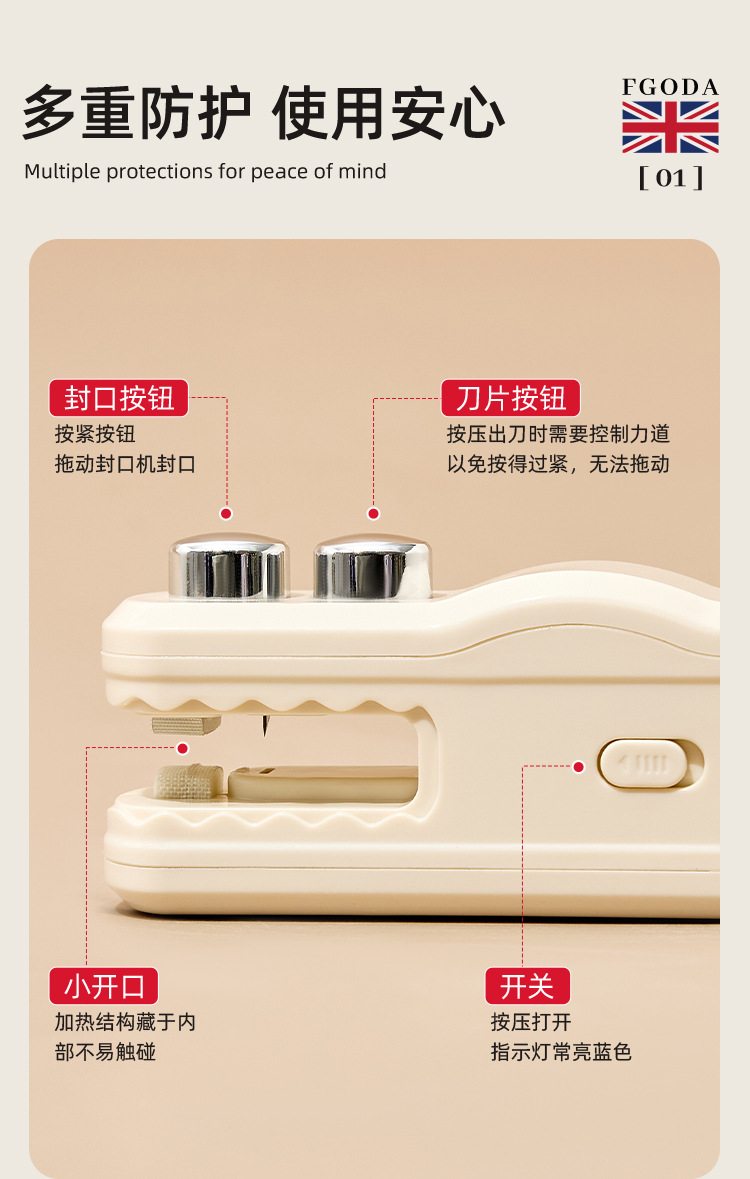 多重防护 使用安心

Multiple protections for peace of mind

FGODA

[ 01 ]

封口按钮

按紧按钮
拖动封口机封口

刀片按钮

按压出刀时需要控制力道
以免按得过紧，无法拖动

小开口

加热结构藏于内
部不易触碰

开关

按压打开
指示灯常亮蓝色