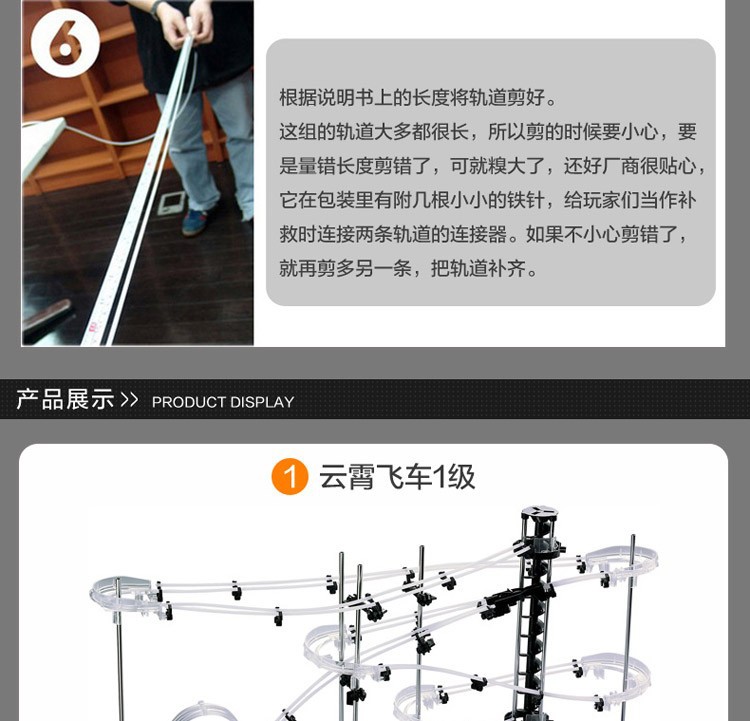 6

根据说明书上的长度将轨道剪好。
这组的轨道大多都很长，所以剪的时候要小心，要是量错长度剪错了，可就糗大了，还好厂商很贴心，它在包装里有附几根小小的铁针，给玩家们当作补救时连接两条轨道的连接器。如果不小心剪错了，就再剪多另一条，把轨道补齐。

产品展示 >> PRODUCT DISPLAY

1 云霄飞车1级