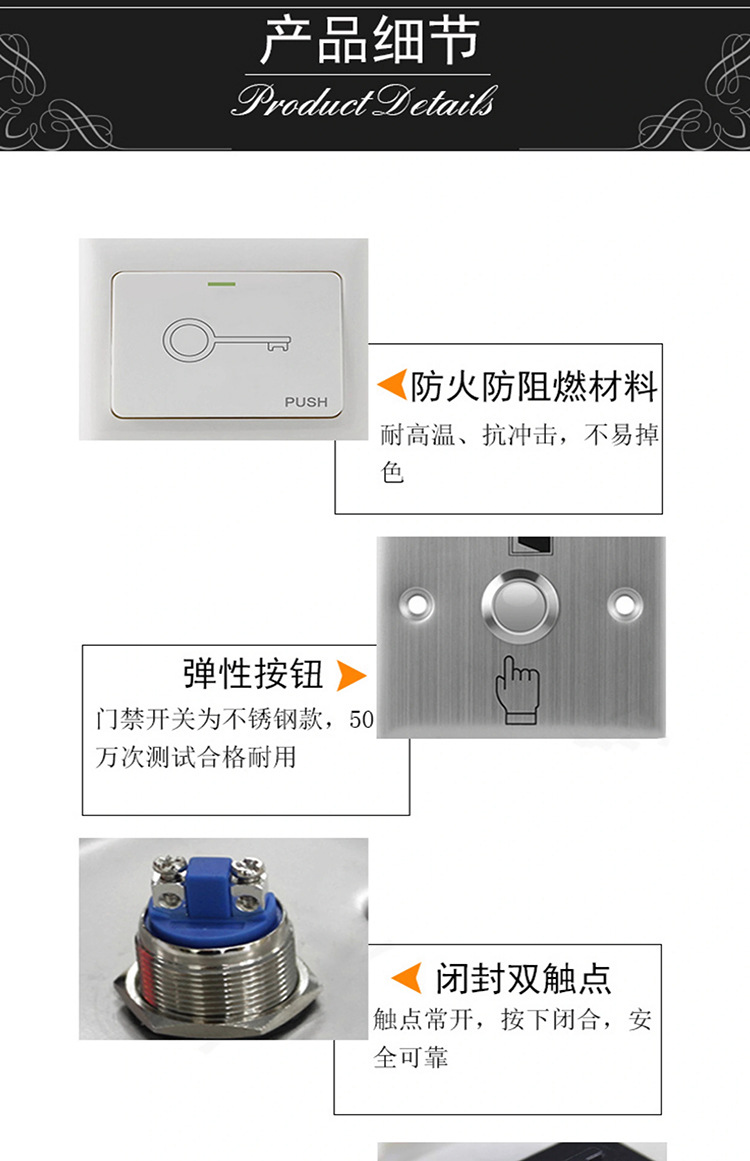 产品细节
Product Details

PUSH

防火防阻燃材料
耐高温、抗冲击，不易掉色

弹性按钮
门禁开关为不锈钢款，50万次测试合格耐用

闭封双触点
触点常开，按下闭合，安全可靠