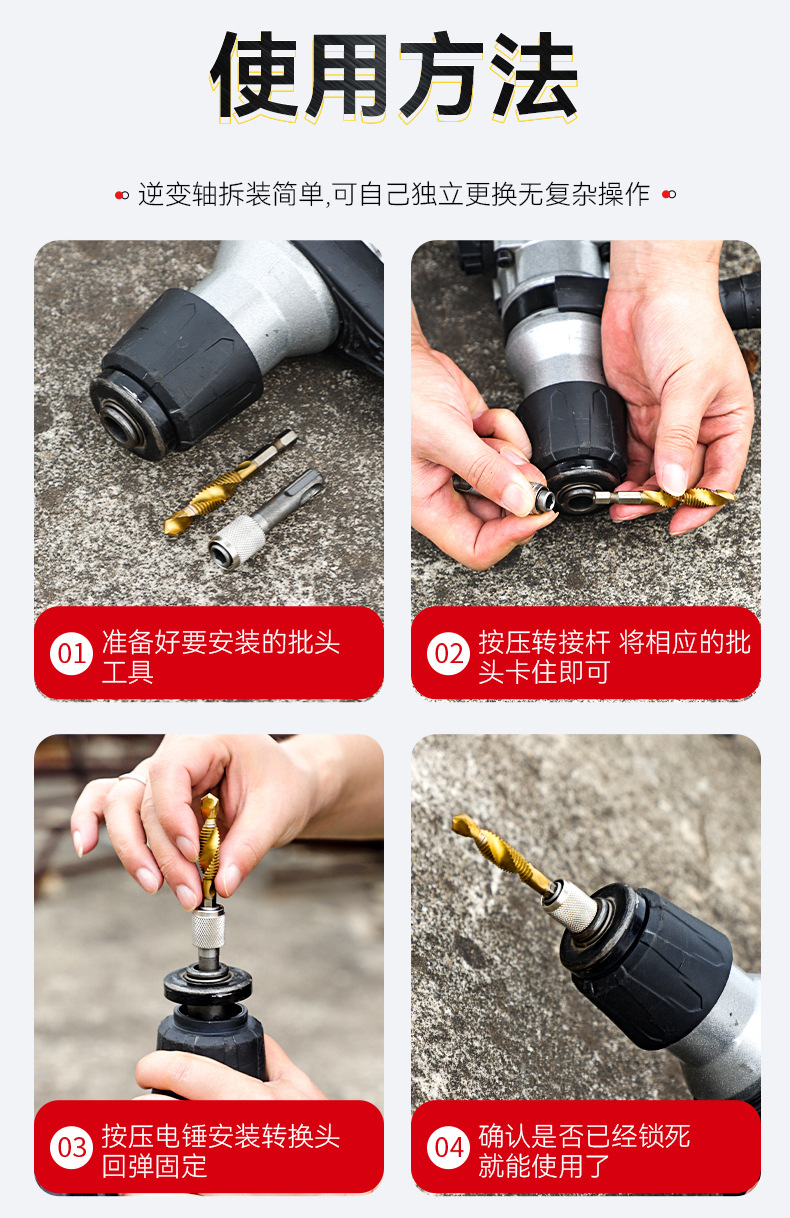 使用方法

逆变轴拆装简单,可自己独立更换无复杂操作

01 准备好要安装的批头工具

02 按压转接杆 将相应的批头卡住即可

03 按压电锤安装转换头回弹固定

04 确认是否已经锁死就能使用了