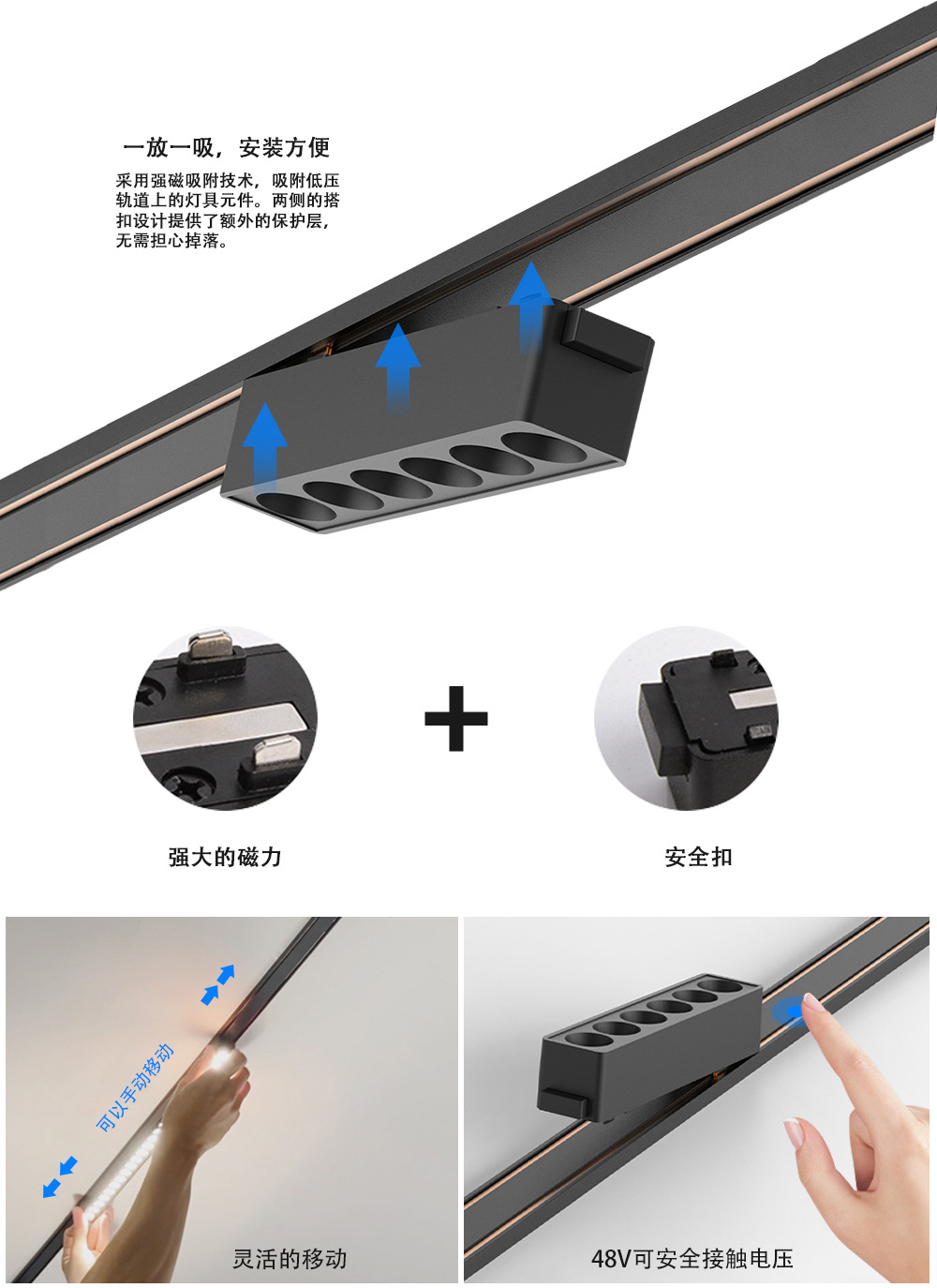 一放一吸，安装方便

采用强磁吸附技术，吸附低压轨道上的灯具元件。两侧的搭扣设计提供了额外的保护层，无需担心掉落。

强大的磁力

安全扣

可以手动移动

灵活的移动

48V可安全接触电压