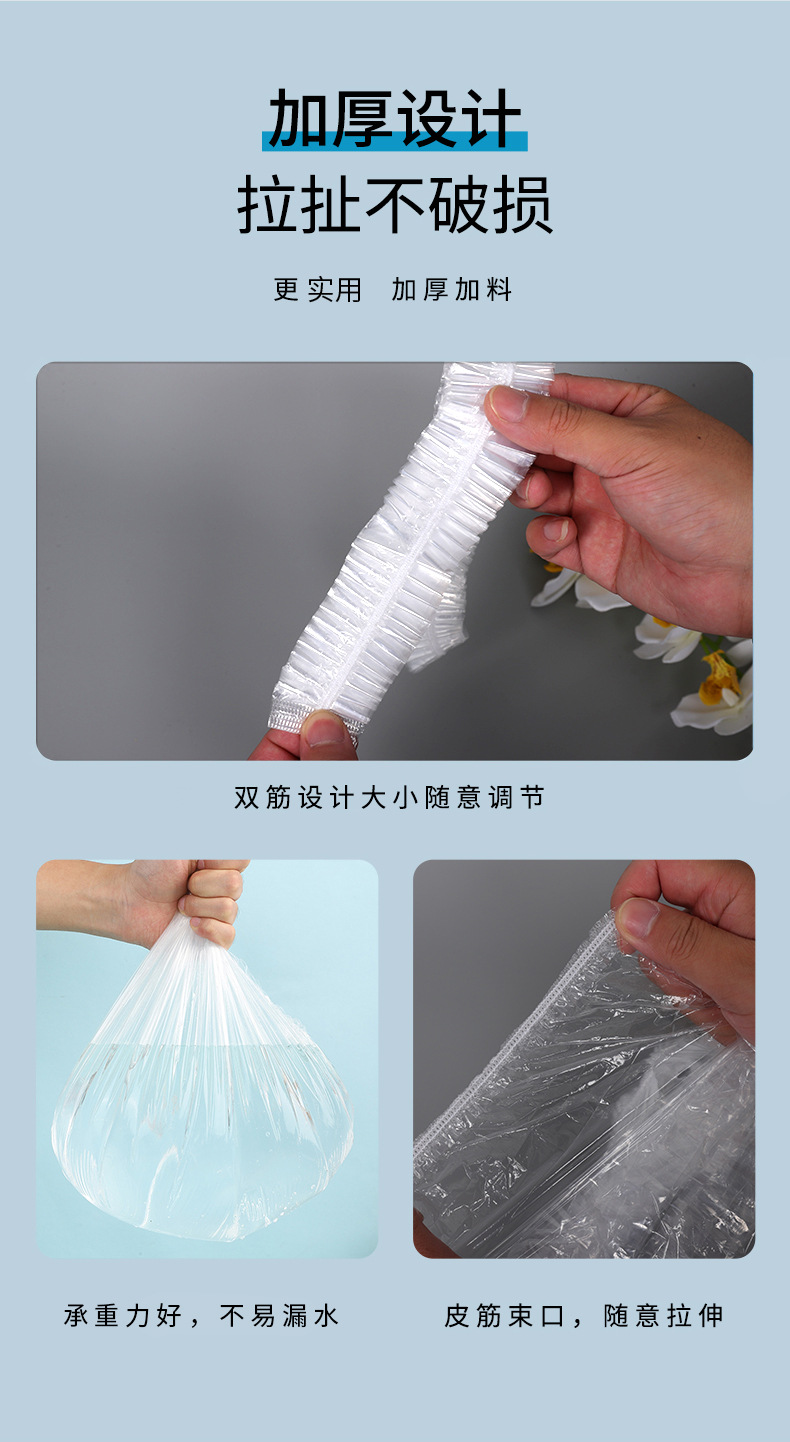 加厚设计
拉扯不破损

更实用　加厚加料

双筋设计大小随意调节

承重力好，不易漏水

皮筋束口，随意拉伸