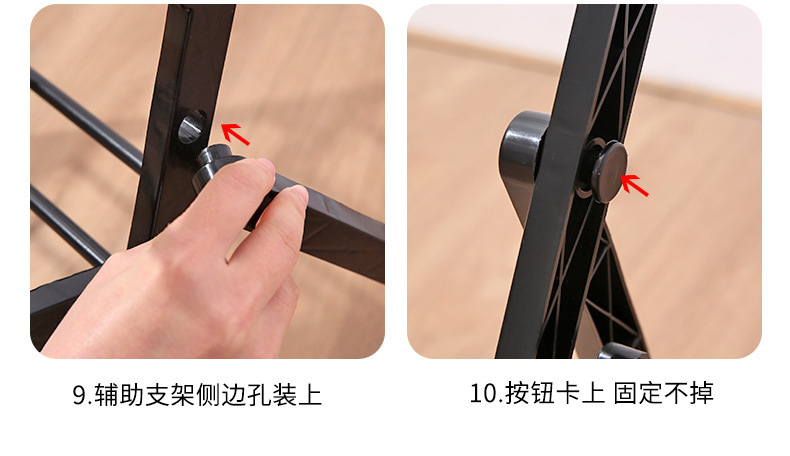 9.辅助支架侧边孔装上

10.按钮卡上 固定不掉