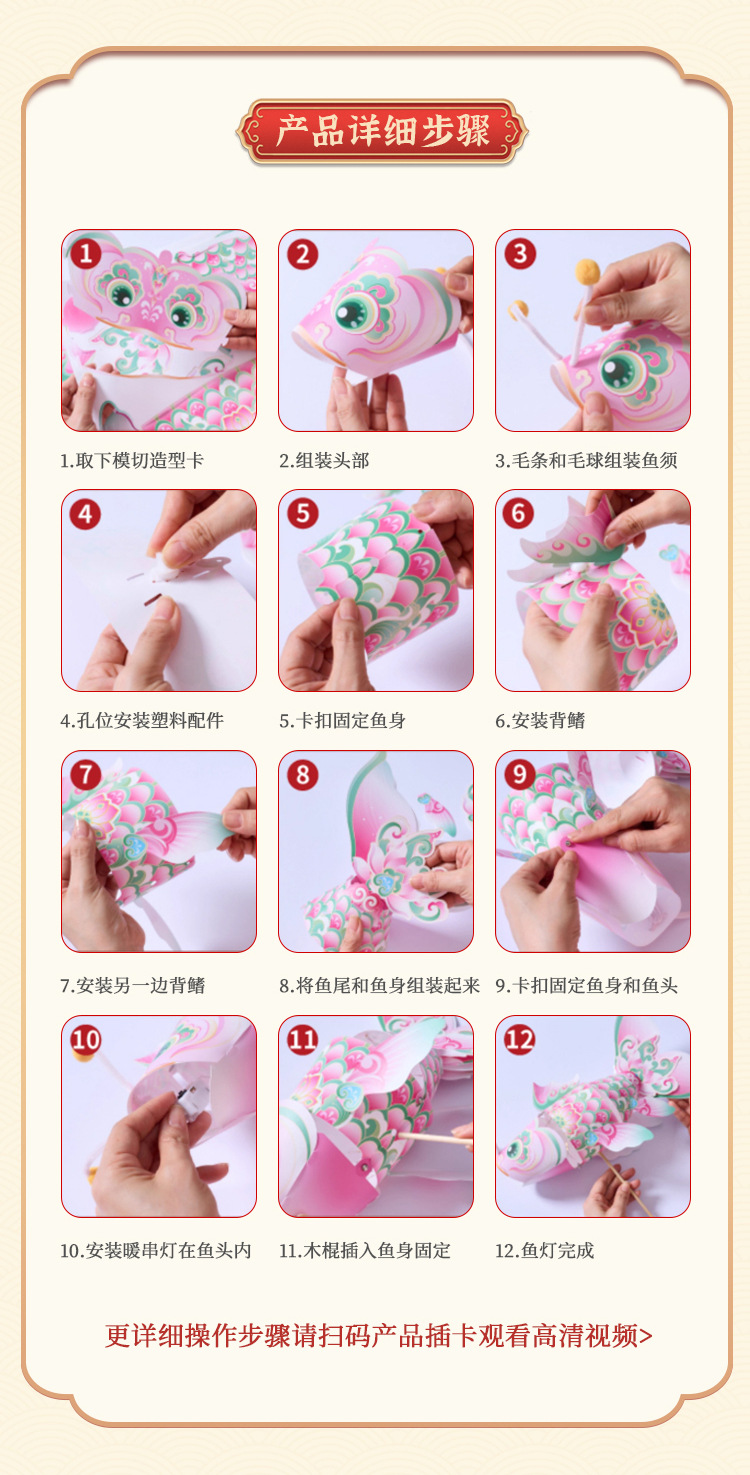 产品详细步骤

1
1.取下模切造型卡

2
2.组装头部

3
3.毛条和毛球组装鱼须

4
4.孔位安装塑料配件

5
5.卡扣固定鱼身

6
6.安装背鳍

7
7.安装另一边背鳍

8
8.将鱼尾和鱼身组装起来

9
9.卡扣固定鱼身和鱼头

10
10.安装暖串灯在鱼头内

11
11.木棍插入鱼身固定

12
12.鱼灯完成

更详细操作步骤请扫码产品插卡观看高清视频>