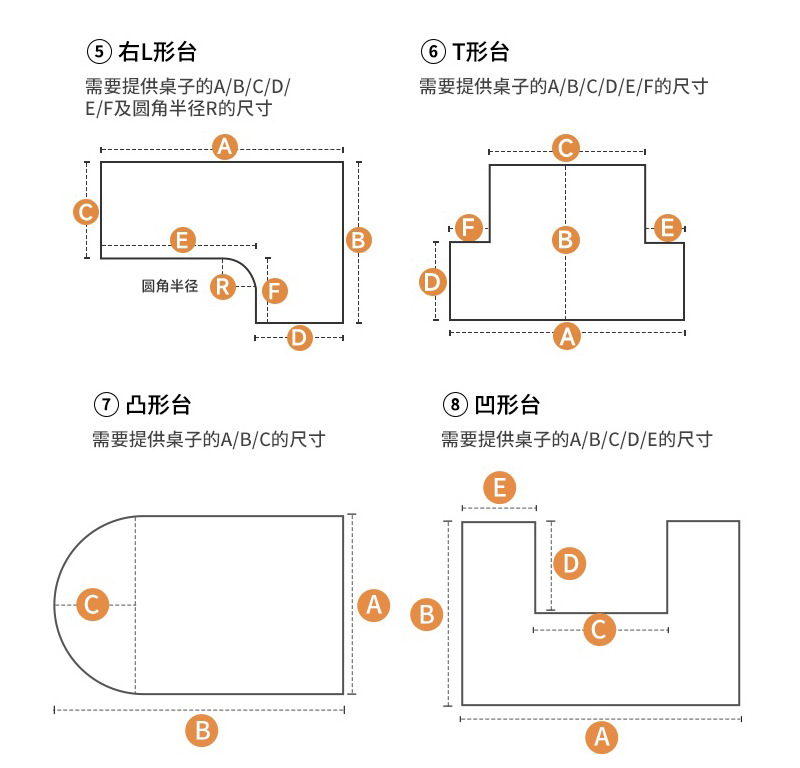 ⑤ 右L形台
需要提供桌子的A/B/C/D/E/F及圆角半径R的尺寸

A
C
E
B
圆角半径
R
F
D

⑥ T形台
需要提供桌子的A/B/C/D/E/F的尺寸

C
F
B
E
D
A

⑦ 凸形台
需要提供桌子的A/B/C的尺寸

C
A
B

⑧ 凹形台
需要提供桌子的A/B/C/D/E的尺寸

E
D
B
C
A