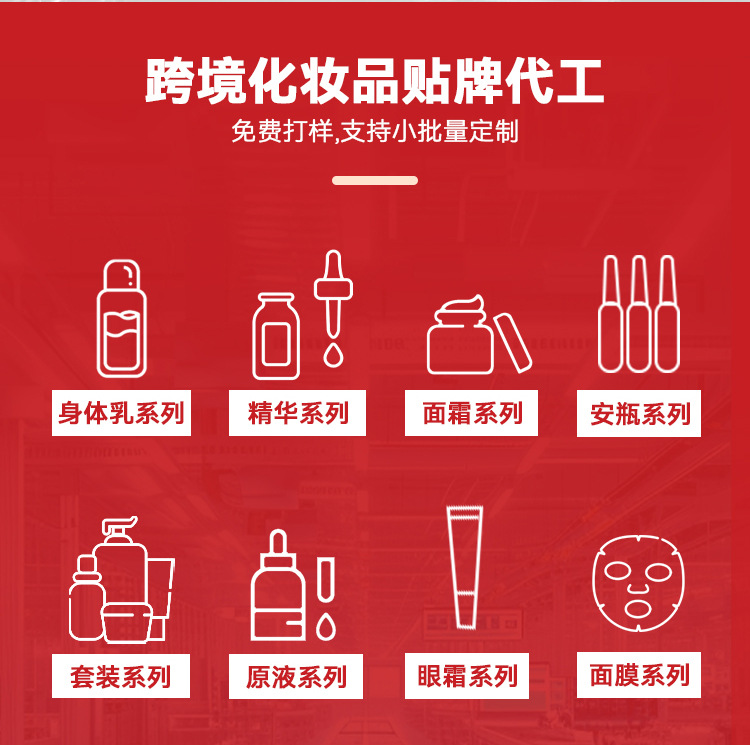 跨境化妆品贴牌代工

免费打样,支持小批量定制

身体乳系列

精华系列

面霜系列

安瓶系列

套装系列

原液系列

眼霜系列

面膜系列