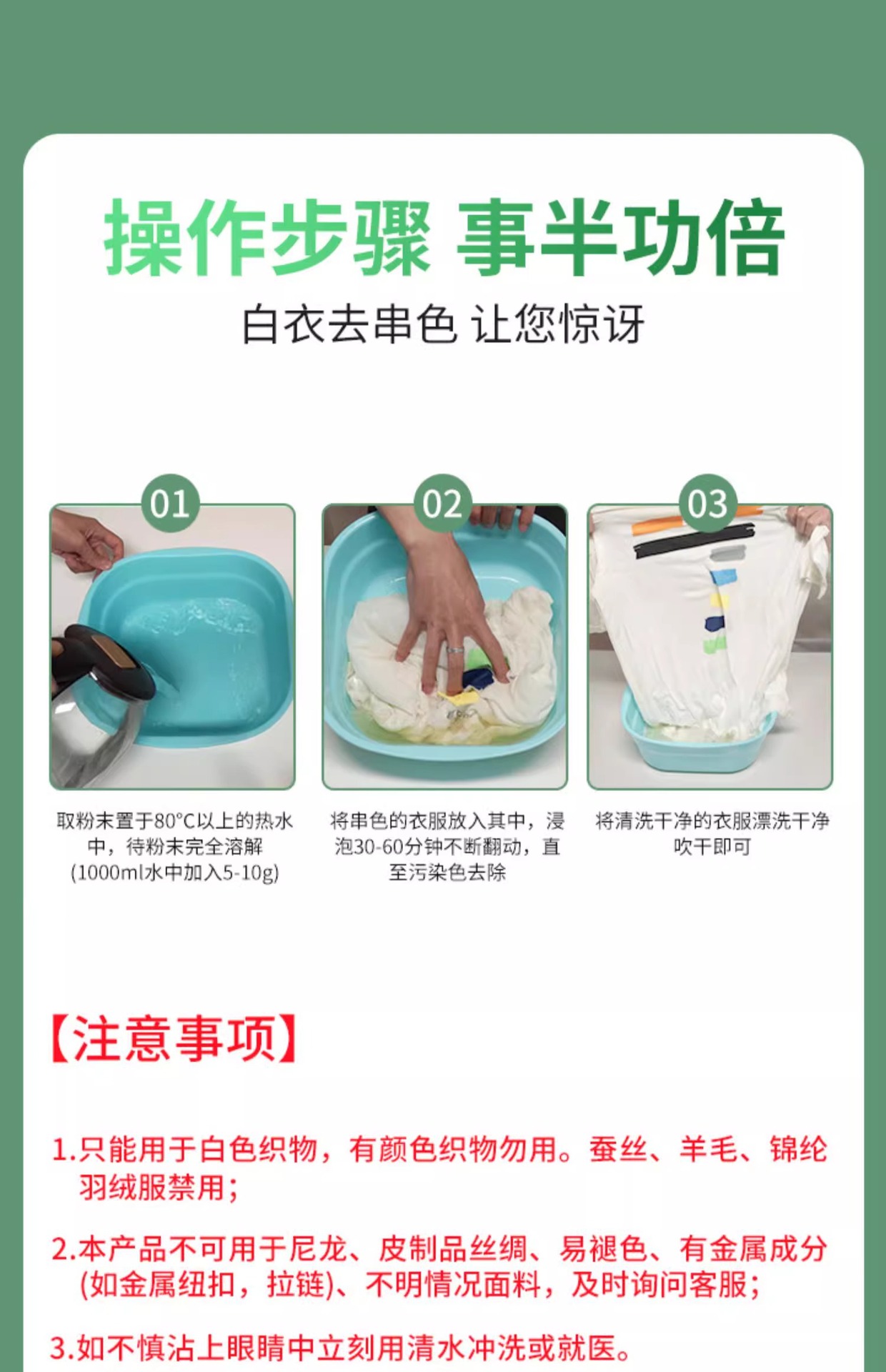 操作步骤 事半功倍

白衣去串色 让您惊讶

01

取粉末置于80°C以上的热水中，待粉末完全溶解(1000ml水中加入5-10g)

02

将串色的衣服放入其中，浸泡30-60分钟不断翻动，直至污染色去除

03

将清洗干净的衣服漂洗干净吹干即可

【注意事项】

1.只能用于白色织物，有颜色织物勿用。蚕丝、羊毛、锦纶羽绒服禁用；

2.本产品不可用于尼龙、皮制品丝绸、易褪色、有金属成分(如金属纽扣，拉链)、不明情况面料，及时询问客服；

3.如不慎沾上眼睛中立刻用清水冲洗或就医。