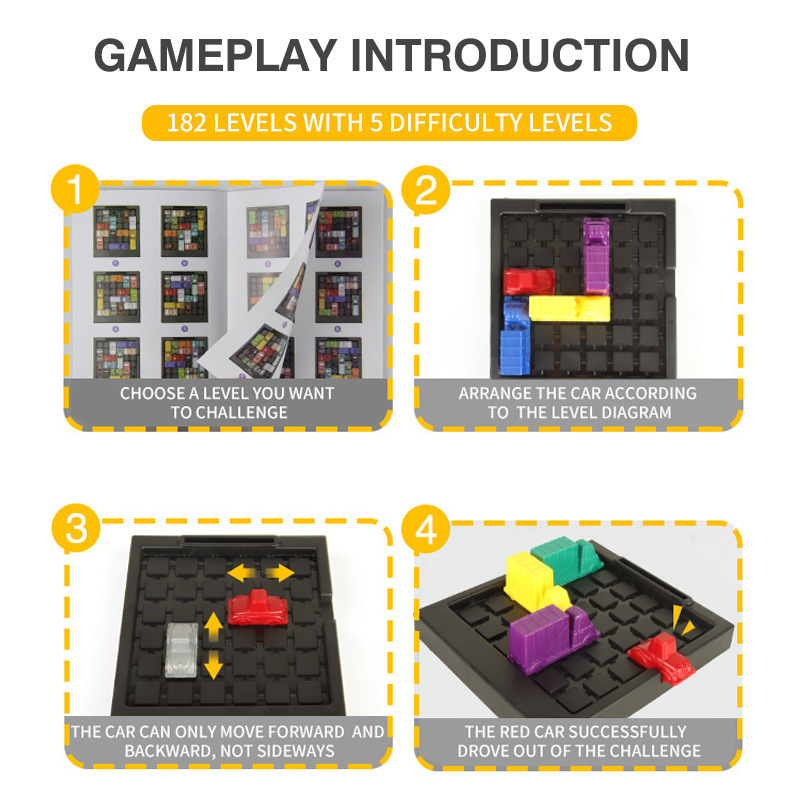 GAMEPLAY INTRODUCTION

182 LEVELS WITH 5 DIFFICULTY LEVELS

1

CHOOSE A LEVEL YOU WANT TO CHALLENGE

2

ARRANGE THE CAR ACCORDING TO THE LEVEL DIAGRAM

3

THE CAR CAN ONLY MOVE FORWARD AND BACKWARD, NOT SIDEWAYS

4

THE RED CAR SUCCESSFULLY DROVE OUT OF THE CHALLENGE