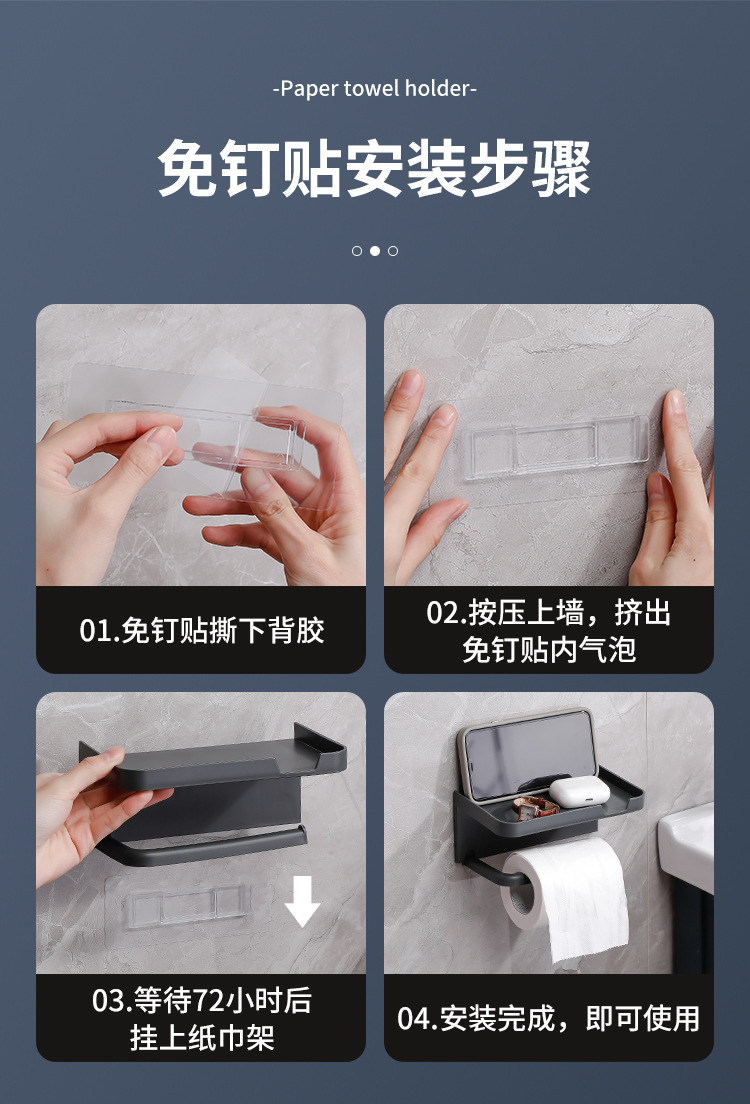 -Paper towel holder-

免钉贴安装步骤

01.免钉贴撕下背胶

02.按压上墙，挤出免钉贴内气泡

03.等待72小时后挂上纸巾架

04.安装完成，即可使用