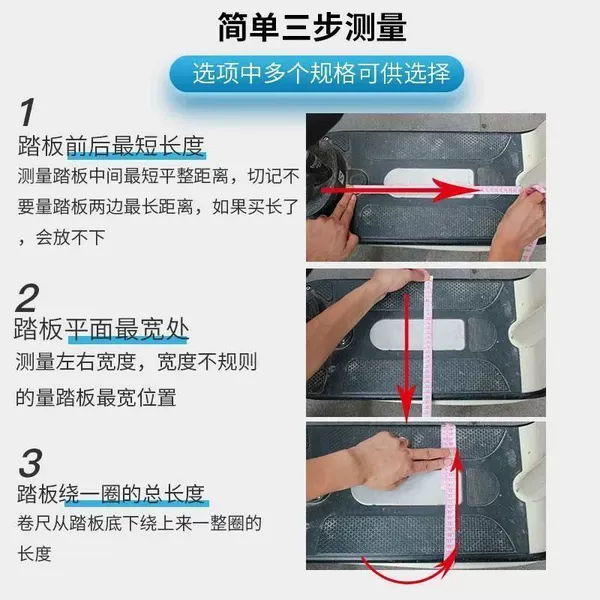 简单三步测量

选项中多个规格可供选择

1

踏板前后最短长度

测量踏板中间最短平整距离，切记不要量踏板两边最长距离，如果买长了，会放不下

2

踏板平面最宽处

测量左右宽度，宽度不规则的量踏板最宽位置

3

踏板绕一圈的总长度

卷尺从踏板底下绕上来一整圈的长度